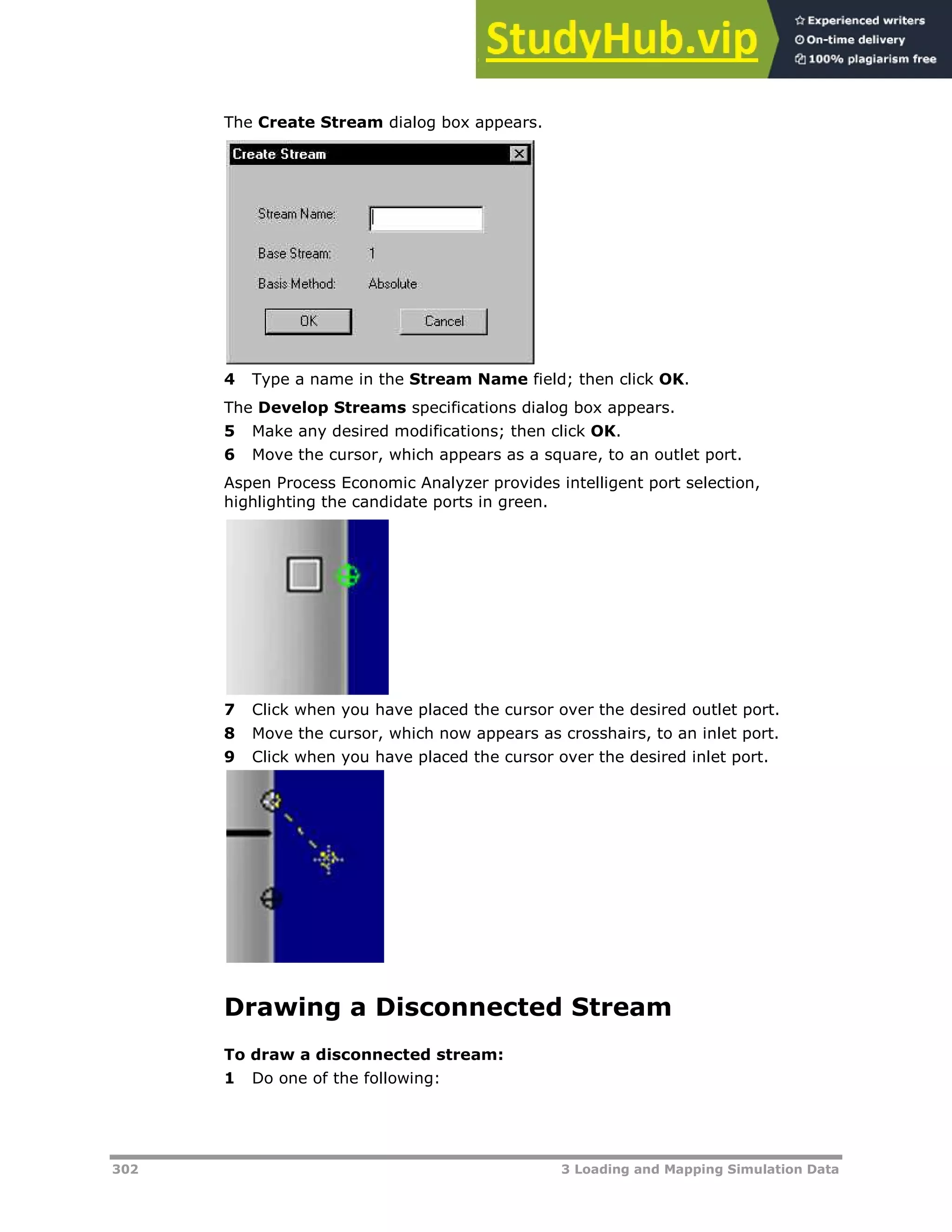 StudyHub.vip
Experienced writers
On-time delivery
100% plagiarism free

The Create Stream dialog box appears.

Create Stream

Stream Name:

Base Stream: 1

Basis Method: Absolute

OK Cancel

4 Type a name in the Stream Name field; then click OK.

The Develop Streams specifications dialog box appears.

5 Make any desired modifications; then click OK.

6 Move the cursor, which appears as a square, to an outlet port.

Aspen Process Economic Analyzer provides intelligent port selection, highlighting the candidate ports in green.

7 Click when you have placed the cursor over the desired outlet port.

8 Move the cursor, which now appears as crosshairs, to an inlet port.

9 Click when you have placed the cursor over the desired inlet port.

Drawing a Disconnected Stream

To draw a disconnected stream:

1 Do one of the following:

302 3 Loading and Mapping Simulation Data