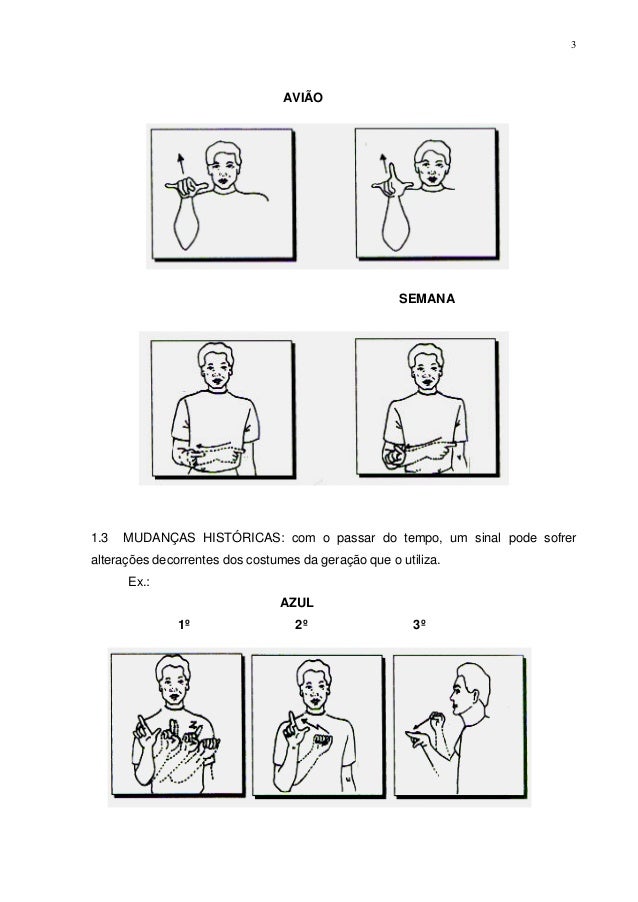 3

AVIÃO

SEMANA

1.3 MUDANÇAS HISTÓRICAS: com o passar do tempo, um sinal pode sofrer alterações decorrentes dos costumes da geração que o utiliza.

Ex.:

AZUL

1º 2º 3º