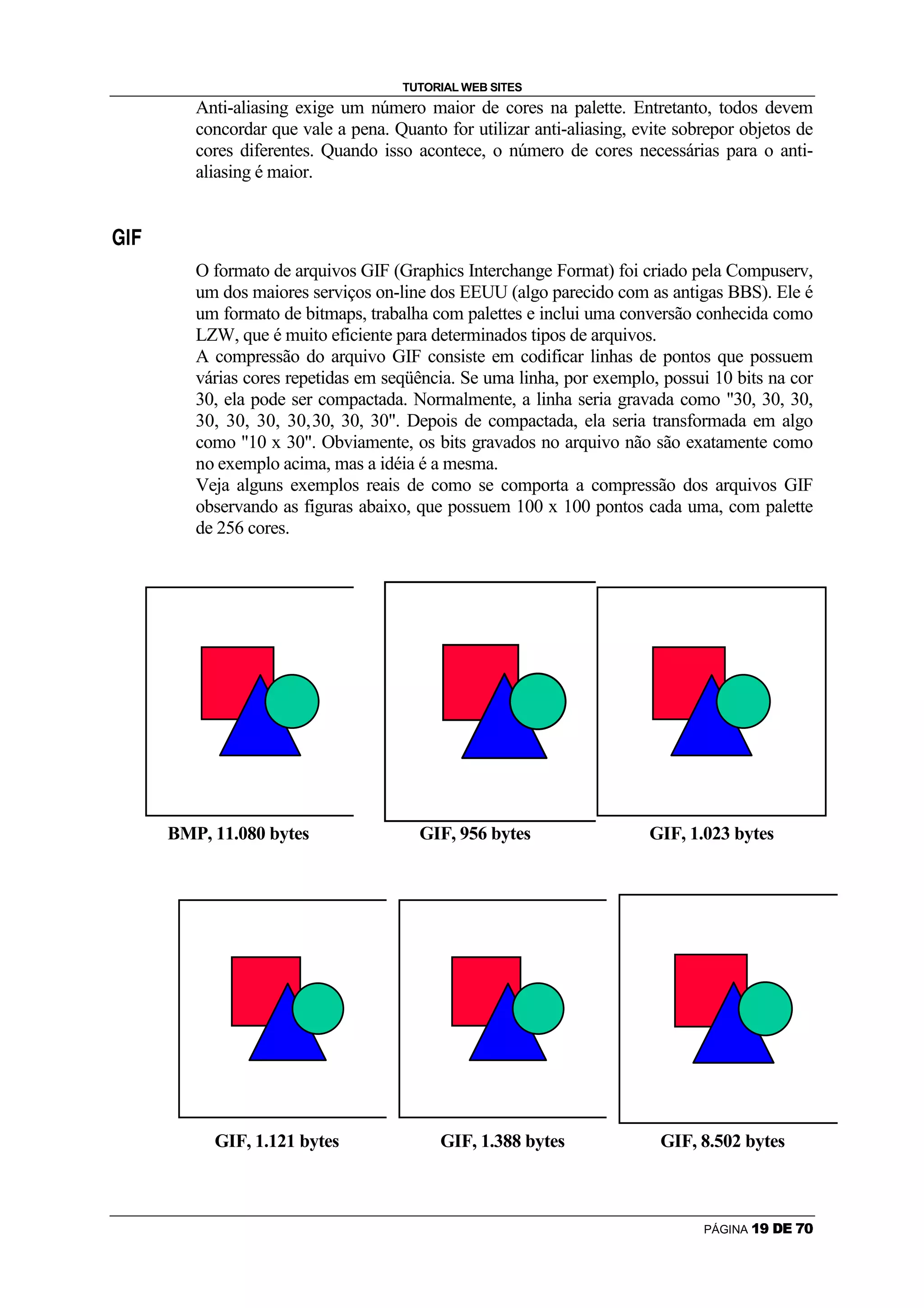 TUTORIAL WEB SITES

Anti-aliasing exige um número maior de cores na palette. Entretanto, todos devem concordar que vale a pena. Quanto for utilizar anti-aliasing, evite sobrepor objetos de cores diferentes. Quando isso acontece, o número de cores necessárias para o anti-aliasing é maior.

GIF

O formato de arquivos GIF (Graphics Interchange Format) foi criado pela Compuserv, um dos maiores serviços on-line dos EEUU (algo parecido com as antigas BBS). Ele é um formato de bitmaps, trabalha com palettes e inclui uma conversão conhecida como LZW, que é muito eficiente para determinados tipos de arquivos.
A compressão do arquivo GIF consiste em codificar linhas de pontos que possuem várias cores repetidas em seqüência. Se uma linha, por exemplo, possui 10 bits na cor 30, ela pode ser compactada. Normalmente, a linha seria gravada como "30, 30, 30, 30, 30, 30, 30,30, 30, 30". Depois de compactada, ela seria transformada em algo como "10 x 30". Obviamente, os bits gravados no arquivo não são exatamente como no exemplo acima, mas a idéia é a mesma.
Veja alguns exemplos reais de como se comporta a compressão dos arquivos GIF observando as figuras abaixo, que possuem 100 x 100 pontos cada uma, com palette de 256 cores.

BMP, 11.080 bytes
GIF, 956 bytes
GIF, 1.023 bytes

GIF, 1.121 bytes
GIF, 1.388 bytes
GIF, 8.502 bytes

PÁGINA 19 DE 70