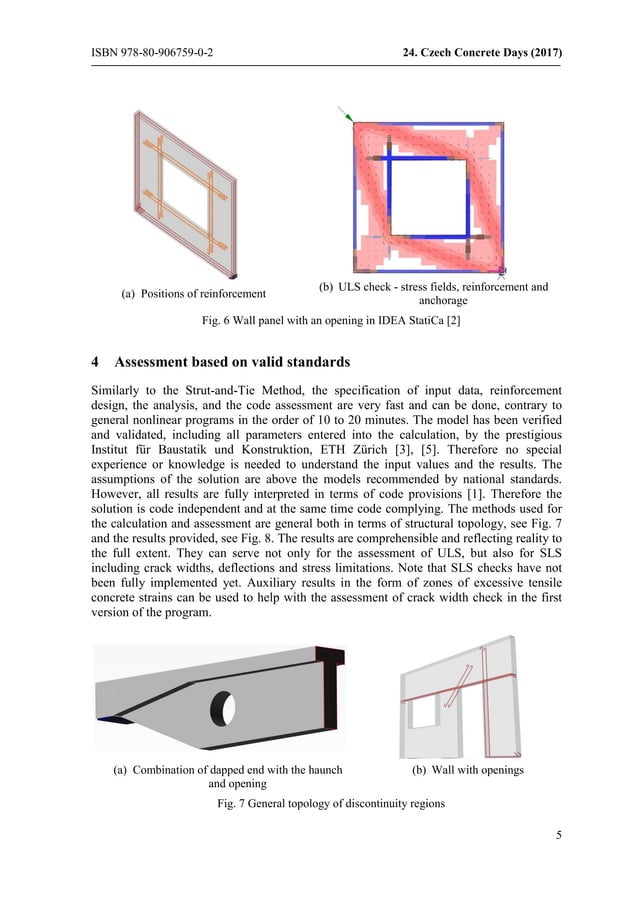 ISBN 978-80-906759-0-2

24. Czech Concrete Days (2017)

(a) Positions of reinforcement

(b) ULS check - stress fields, reinforcement and anchorage

Fig. 6 Wall panel with an opening in IDEA StatiCa [2]

4 Assessment based on valid standards

Similarly to the Strut-and-Tie Method, the specification of input data, reinforcement design, the analysis, and the code assessment are very fast and can be done, contrary to general nonlinear programs in the order of 10 to 20 minutes. The model has been verified and validated, including all parameters entered into the calculation, by the prestigious Institut für Baustatik und Konstruktion, ETH Zürich [3], [5]. Therefore no special experience or knowledge is needed to understand the input values and the results. The assumptions of the solution are above the models recommended by national standards. However, all results are fully interpreted in terms of code provisions [1]. Therefore the solution is code independent and at the same time code complying. The methods used for the calculation and assessment are general both in terms of structural topology, see Fig. 7 and the results provided, see Fig. 8. The results are comprehensible and reflecting reality to the full extent. They can serve not only for the assessment of ULS, but also for SLS including crack widths, deflections and stress limitations. Note that SLS checks have not been fully implemented yet. Auxiliary results in the form of zones of excessive tensile concrete strains can be used to help with the assessment of crack width check in the first version of the program.

(a) Combination of dapped end with the haunch and opening

(b) Wall with openings

Fig. 7 General topology of discontinuity regions

5