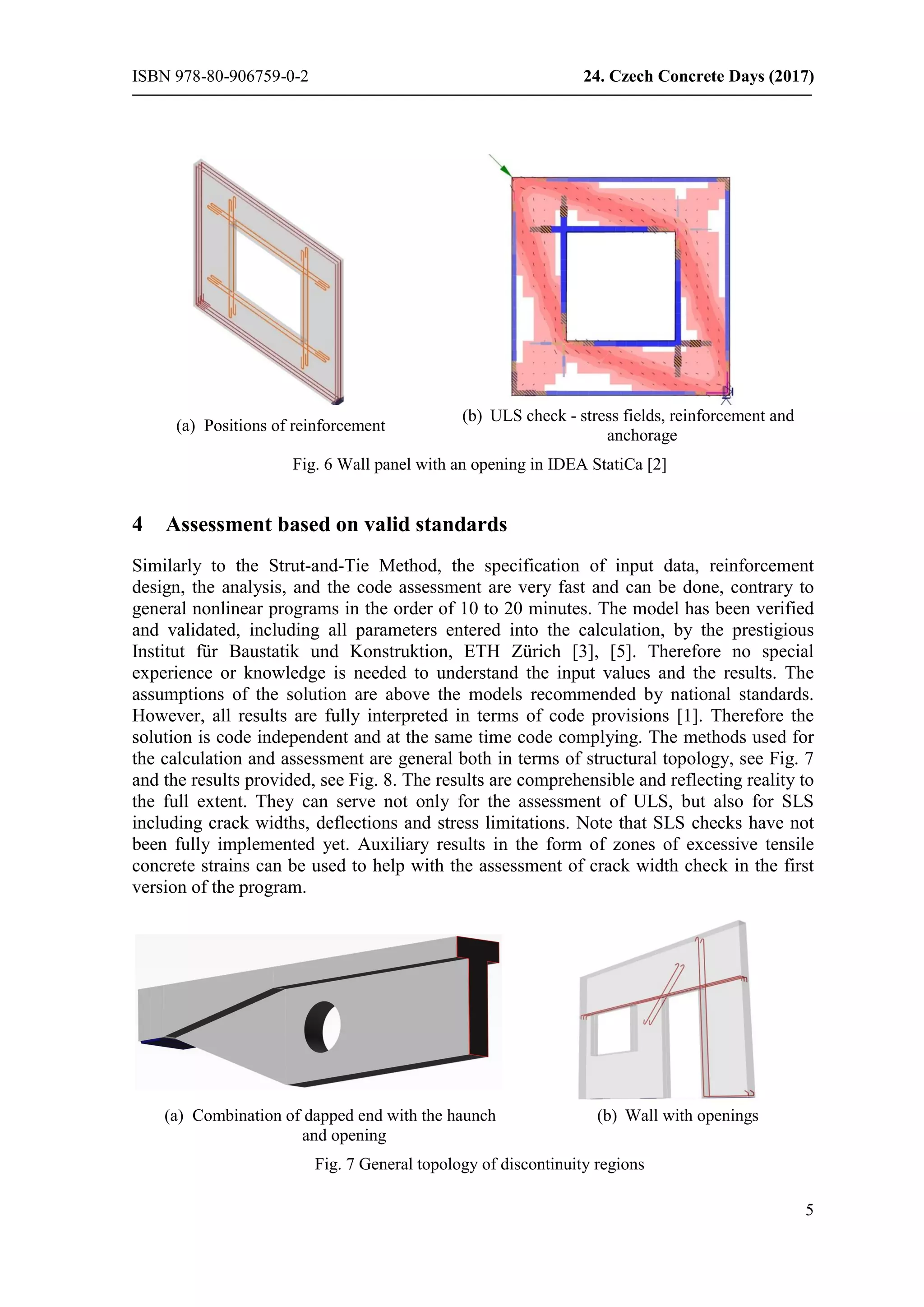 ISBN 978-80-906759-0-2

24. Czech Concrete Days (2017)

(a) Positions of reinforcement

(b) ULS check - stress fields, reinforcement and anchorage

Fig. 6 Wall panel with an opening in IDEA StatiCa [2]

4 Assessment based on valid standards

Similarly to the Strut-and-Tie Method, the specification of input data, reinforcement design, the analysis, and the code assessment are very fast and can be done, contrary to general nonlinear programs in the order of 10 to 20 minutes. The model has been verified and validated, including all parameters entered into the calculation, by the prestigious Institut für Baustatik und Konstruktion, ETH Zürich [3], [5]. Therefore no special experience or knowledge is needed to understand the input values and the results. The assumptions of the solution are above the models recommended by national standards. However, all results are fully interpreted in terms of code provisions [1]. Therefore the solution is code independent and at the same time code complying. The methods used for the calculation and assessment are general both in terms of structural topology, see Fig. 7 and the results provided, see Fig. 8. The results are comprehensible and reflecting reality to the full extent. They can serve not only for the assessment of ULS, but also for SLS including crack widths, deflections and stress limitations. Note that SLS checks have not been fully implemented yet. Auxiliary results in the form of zones of excessive tensile concrete strains can be used to help with the assessment of crack width check in the first version of the program.

(a) Combination of dapped end with the haunch and opening

(b) Wall with openings

Fig. 7 General topology of discontinuity regions

5