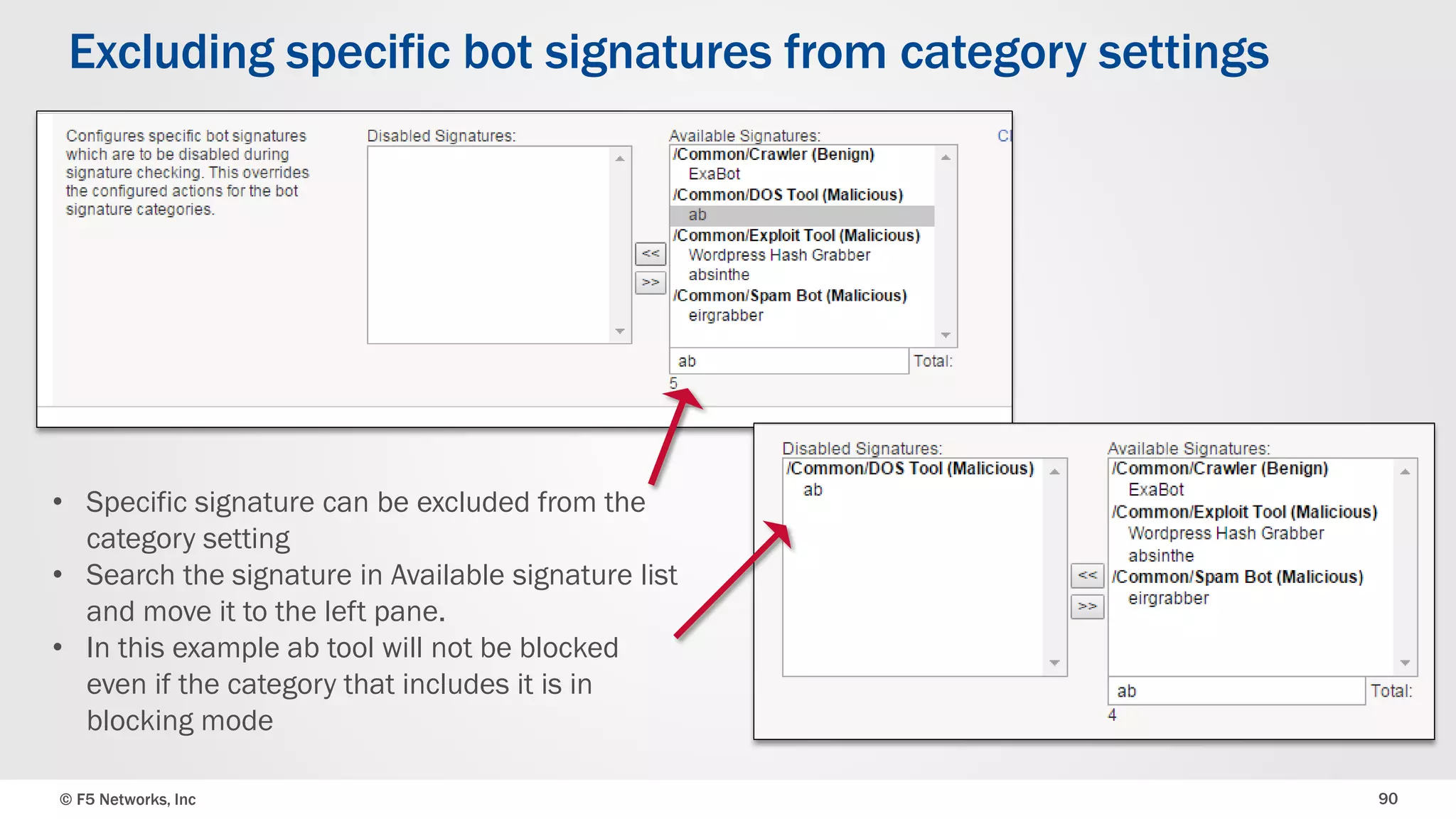 Excluding specific bot signatures from category settings

Configures specific bot signatures which are to be disabled during signature checking. This overrides the configured actions for the bot signature categories.

Disabled Signatures:

<<
>>

Available Signatures:
/Common/Crawler (Benign)
ExaBot
/Common/DOS Tool (Malicious)
ab
/Common/Exploit Tool (Malicious)
Wordpress Hash Grabber
absinthe
/Common/Spam Bot (Malicious)
eirgrabber

ab
Total: 5

Cl

Disabled Signatures:
/Common/DOS Tool (Malicious)
ab

<<
>>

Available Signatures:
/Common/Crawler (Benign)
ExaBot
/Common/Exploit Tool (Malicious)
Wordpress Hash Grabber
absinthe
/Common/Spam Bot (Malicious)
eirgrabber

ab
Total: 4

• Specific signature can be excluded from the category setting
• Search the signature in Available signature list and move it to the left pane.
• In this example ab tool will not be blocked even if the category that includes it is in blocking mode

© F5 Networks, Inc

90