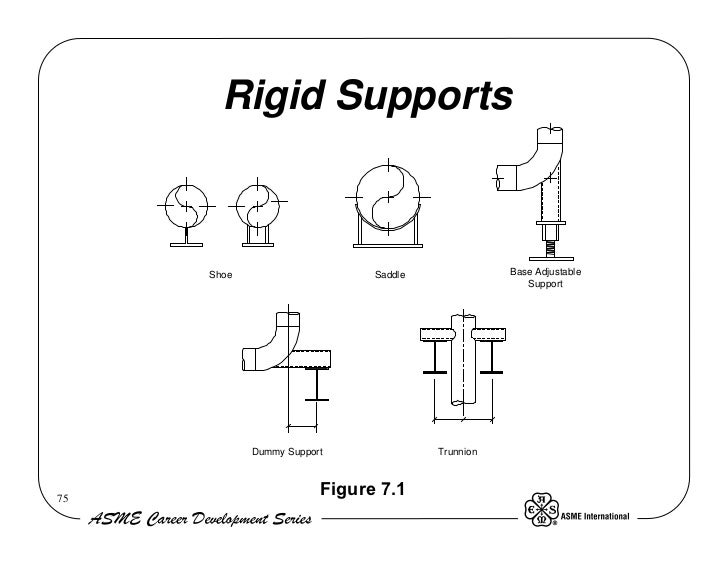 Rigid Supports

Shoe

Saddle

Base Adjustable Support

Dummy Support

Trunnion

Figure 7.1

75

ASME Career Development Series

ASME International