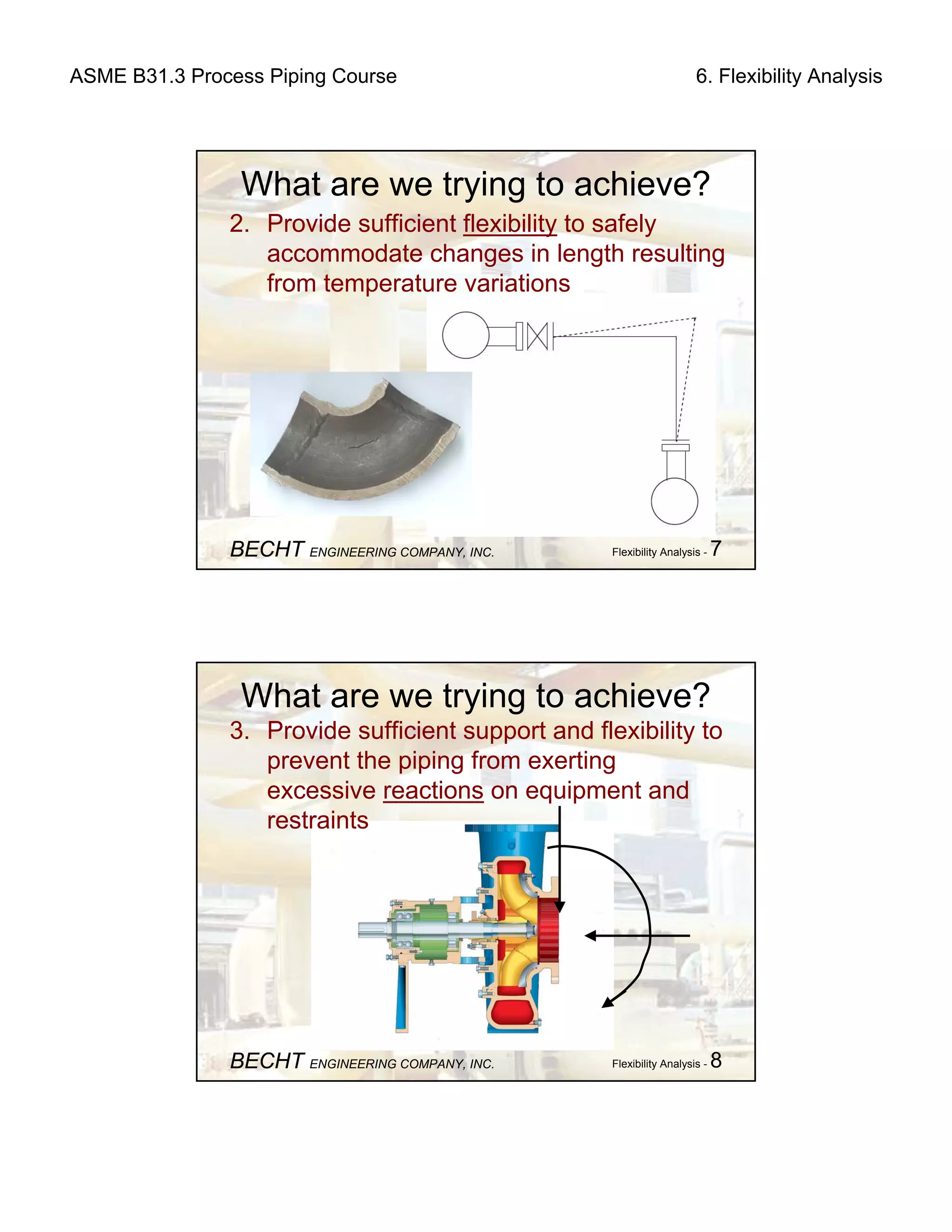 ASME B31.3 Process Piping Course

6. Flexibility Analysis

What are we trying to achieve?

2. Provide sufficient flexibility to safely accommodate changes in length resulting from temperature variations

BECHT ENGINEERING COMPANY, INC.

Flexibility Analysis - 7

What are we trying to achieve?

3. Provide sufficient support and flexibility to prevent the piping from exerting excessive reactions on equipment and restraints

BECHT ENGINEERING COMPANY, INC.

Flexibility Analysis - 8