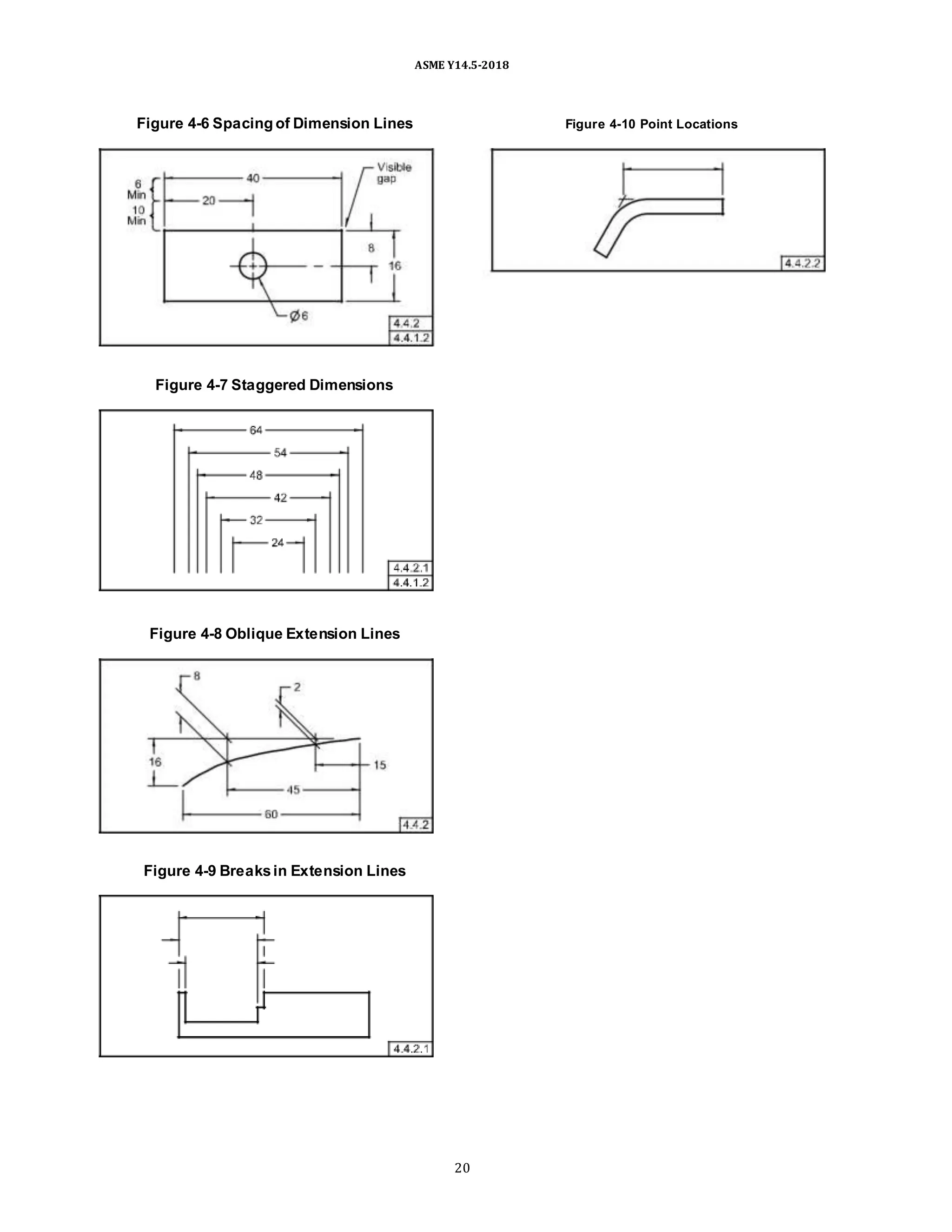 ASME Y14.5-2018

Figure 4-6 Spacing of Dimension Lines

6 Min
10 Min
40
20
Visible gap
8
16
$\varnothing 6$
4.4.2
4.4.1.2

Figure 4-7 Staggered Dimensions

64
54
48
42
32
24
4.4.2.1
4.4.1.2

Figure 4-8 Oblique Extension Lines

8
2
16
15
45
60
4.4.2

Figure 4-9 Breaks in Extension Lines

4.4.2.1

Figure 4-10 Point Locations

4.4.2.2

20