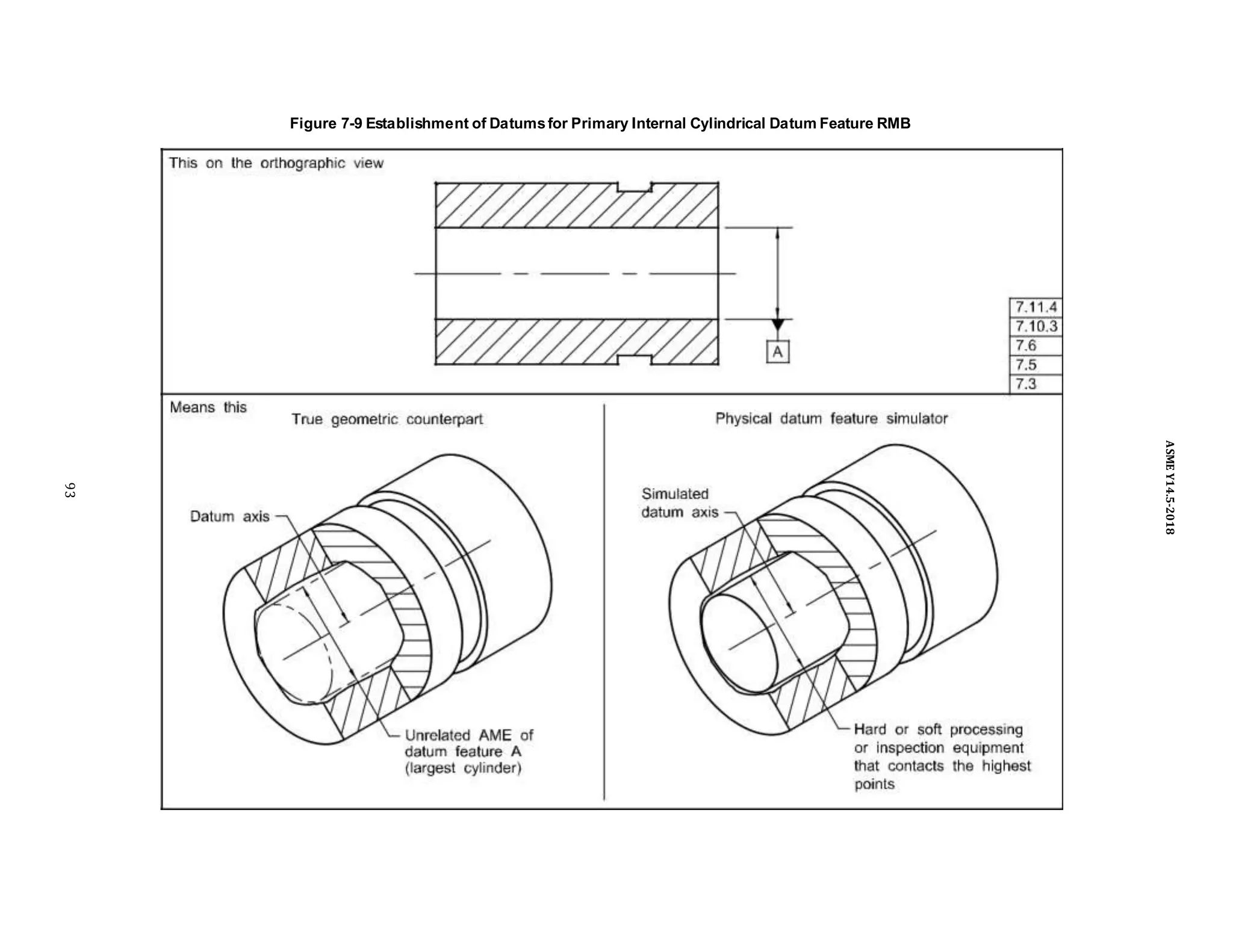 ASME Y14.5-2018

Figure 7-9 Establishment of Datums for Primary Internal Cylindrical Datum Feature RMB

This on the orthographic view

A

7.11.4
7.10.3
7.6
7.5
7.3

Means this

True geometric counterpart

Datum axis

Unrelated AME of datum feature A (largest cylinder)

Physical datum feature simulator

Simulated datum axis

Hard or soft processing or inspection equipment that contacts the highest points

93