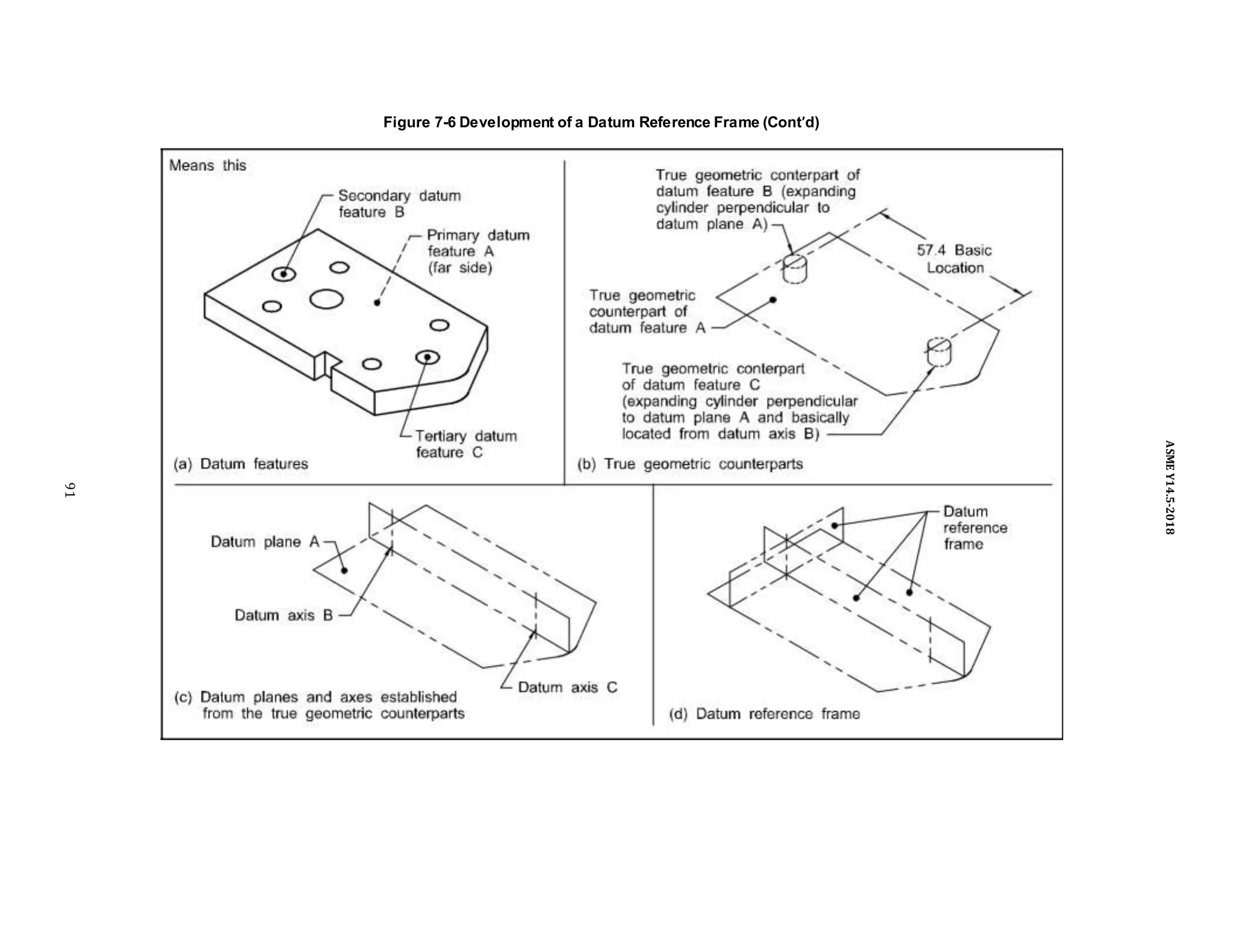 Figure 7-6 Development of a Datum Reference Frame (Cont'd)

Means this

Secondary datum feature B

Primary datum feature A (far side)

Tertiary datum feature C

(a) Datum features

True geometric conterpart of datum feature B (expanding cylinder perpendicular to datum plane A)

57.4 Basic Location

True geometric counterpart of datum feature A

True geometric conterpart of datum feature C (expanding cylinder perpendicular to datum plane A and basically located from datum axis B)

(b) True geometric counterparts

Datum plane A

Datum axis B

Datum axis C

(c) Datum planes and axes established from the true geometric counterparts

Datum reference frame

(d) Datum reference frame

91

ASME Y14.5-2018