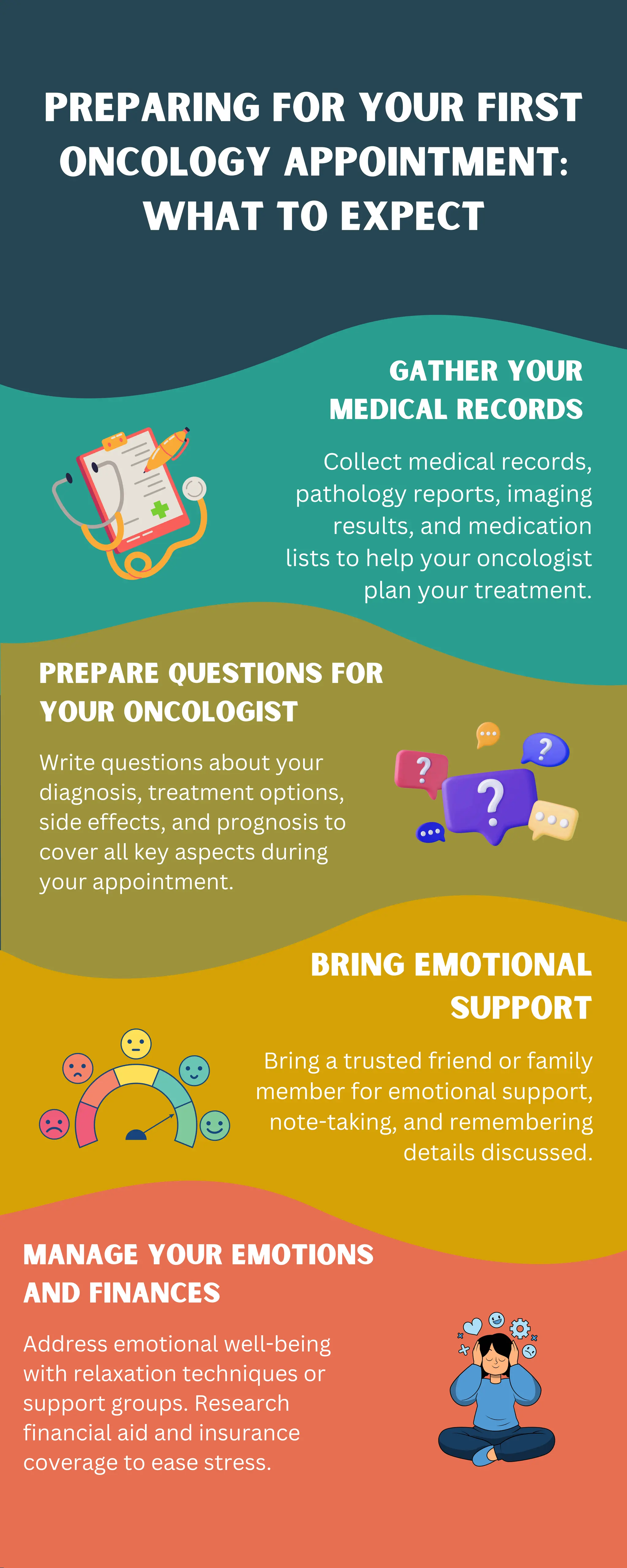 PREPARING FOR YOUR FIRST ONCOLOGY APPOINTMENT: WHAT TO EXPECT

GATHER YOUR MEDICAL RECORDS

Collect medical records, pathology reports, imaging results, and medication lists to help your oncologist plan your treatment.

PREPARE QUESTIONS FOR YOUR ONCOLOGIST

Write questions about your diagnosis, treatment options, side effects, and prognosis to cover all key aspects during your appointment.

BRING EMOTIONAL SUPPORT

Bring a trusted friend or family member for emotional support, note-taking, and remembering details discussed.

MANAGE YOUR EMOTIONS AND FINANCES

Address emotional well-being with relaxation techniques or support groups. Research financial aid and insurance coverage to ease stress.