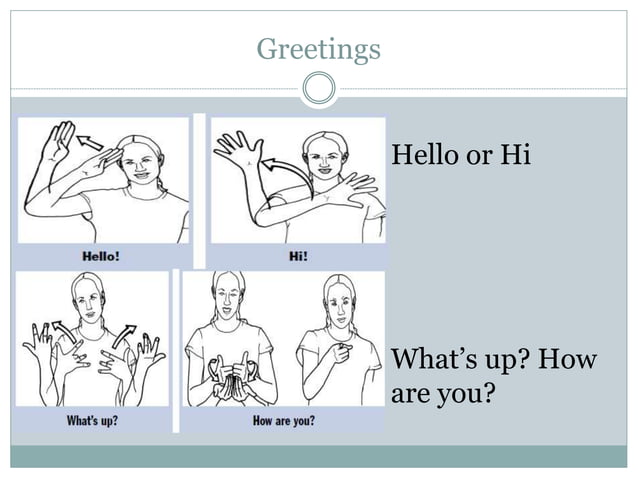 Greetings

Hello!

Hi!

Hello or Hi

What's up?

How are you?

What's up? How are you?