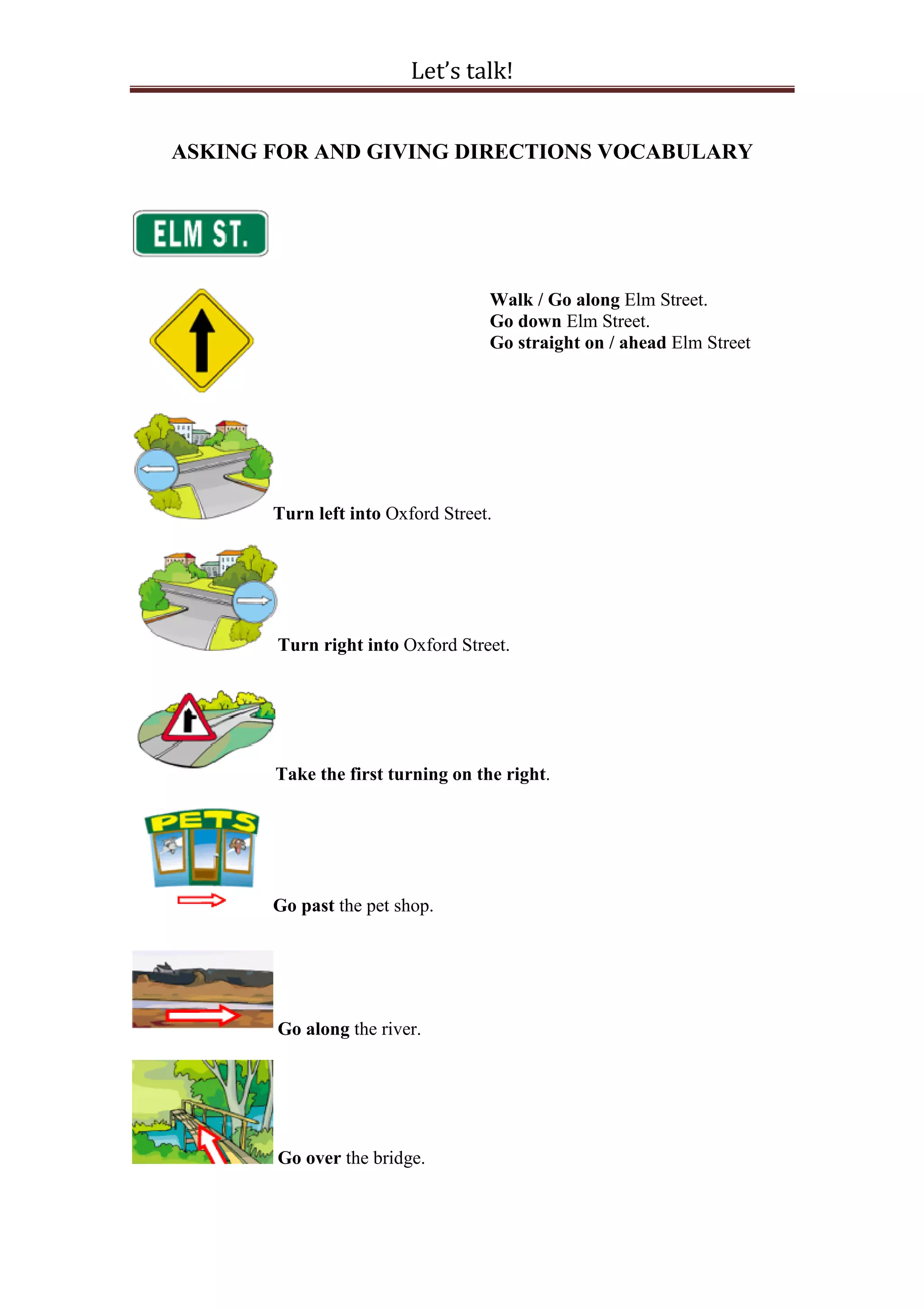 Let's talk!

ASKING FOR AND GIVING DIRECTIONS VOCABULARY

ELM ST.

Walk / Go along Elm Street.
Go down Elm Street.
Go straight on / ahead Elm Street

Turn left into Oxford Street.

Turn right into Oxford Street.

Take the first turning on the right.

PETS

Go past the pet shop.

Go along the river.

Go over the bridge.