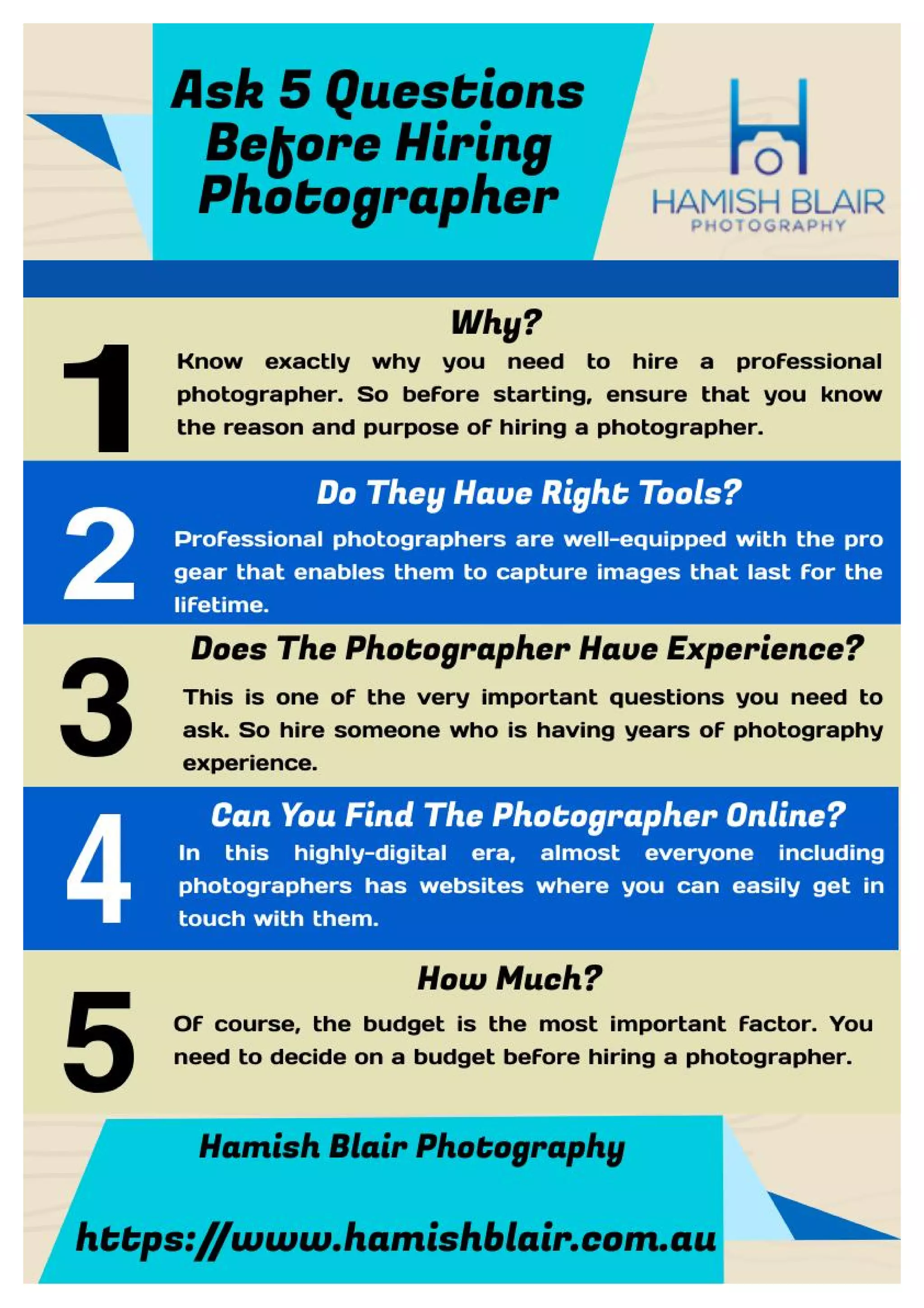 Ask 5 Questions Before Hiring Photographer

HAMISH BLAIR
PHOTOGRAPHY

1
Why?
Know exactly why you need to hire a professional photographer. So before starting, ensure that you know the reason and purpose of hiring a photographer.

2
Do They Have Right Tools?
Professional photographers are well-equipped with the pro gear that enables them to capture images that last for the lifetime.

3
Does The Photographer Have Experience?
This is one of the very important questions you need to ask. So hire someone who is having years of photography experience.

4
Can You Find The Photographer Online?
In this highly-digital era, almost everyone including photographers has websites where you can easily get in touch with them.

5
How Much?
Of course, the budget is the most important factor. You need to decide on a budget before hiring a photographer.

Hamish Blair Photography

https://www.hamishblair.com.au