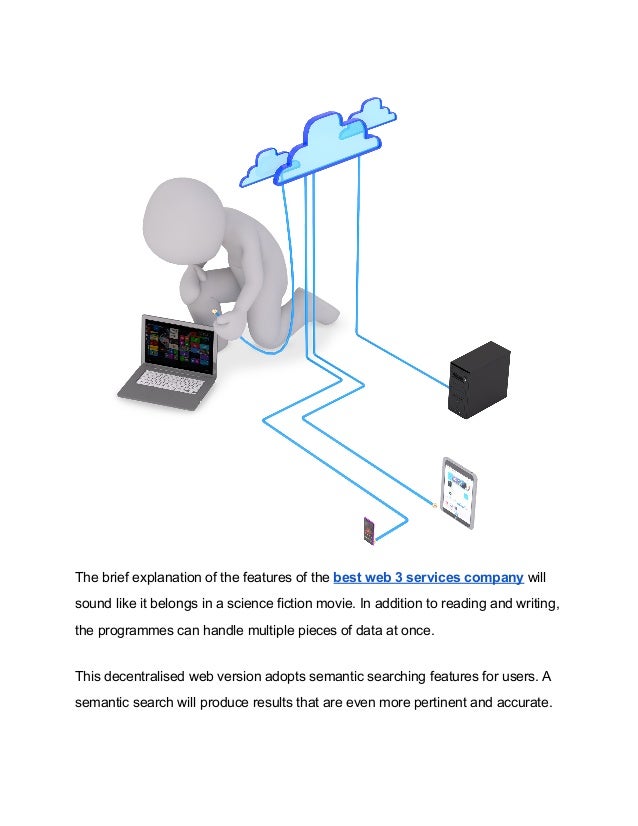 The brief explanation of the features of the best web 3 services company will sound like it belongs in a science fiction movie. In addition to reading and writing, the programmes can handle multiple pieces of data at once.

This decentralised web version adopts semantic searching features for users. A semantic search will produce results that are even more pertinent and accurate.