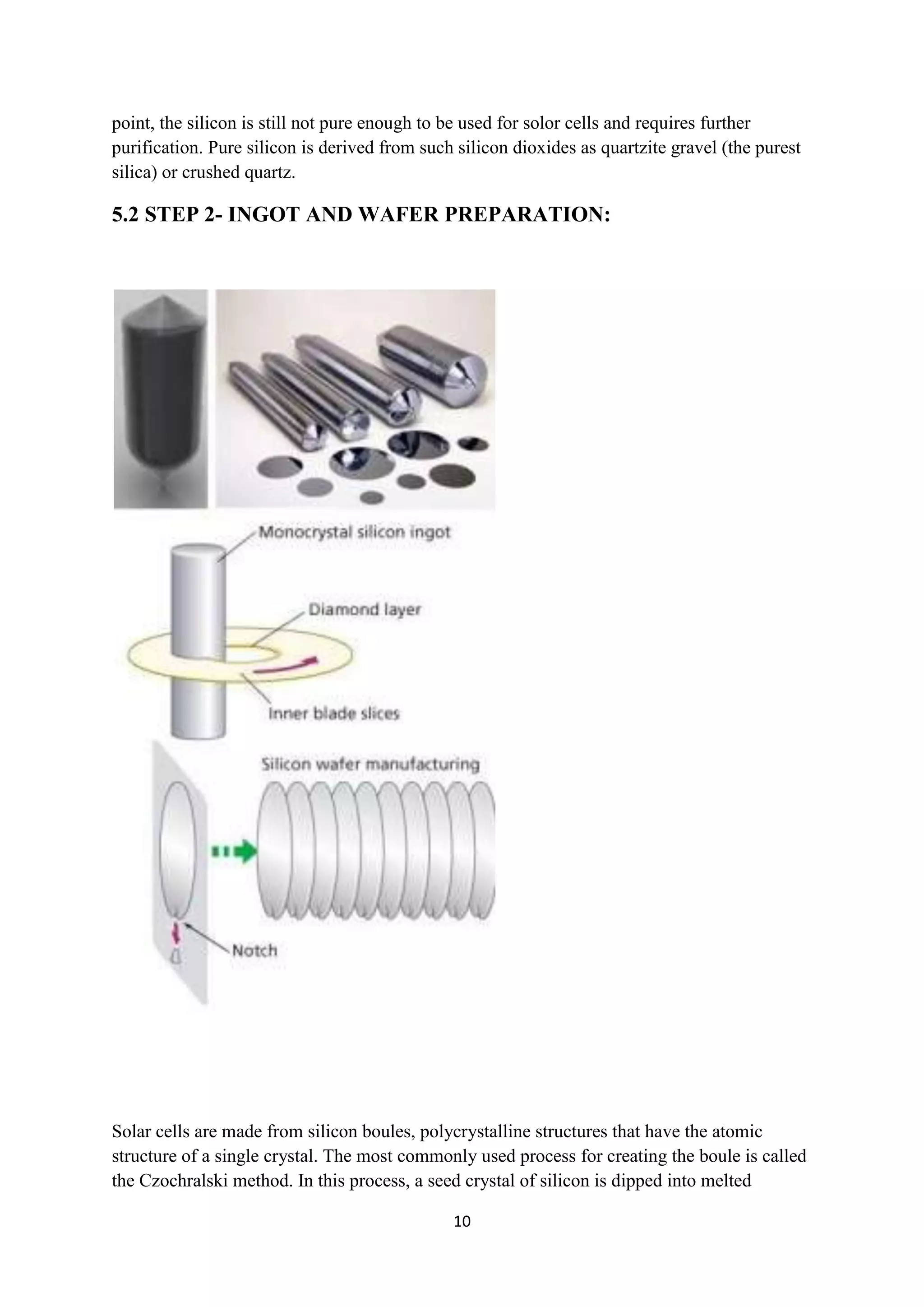 point, the silicon is still not pure enough to be used for solor cells and requires further purification. Pure silicon is derived from such silicon dioxides as quartzite gravel (the purest silica) or crushed quartz.

5.2 STEP 2- INGOT AND WAFER PREPARATION:

Monocrystal silicon ingot

Diamond layer

Inner blade slices

Silicon wafer manufacturing

Notch

Solar cells are made from silicon boules, polycrystalline structures that have the atomic structure of a single crystal. The most commonly used process for creating the boule is called the Czochralski method. In this process, a seed crystal of silicon is dipped into melted

10