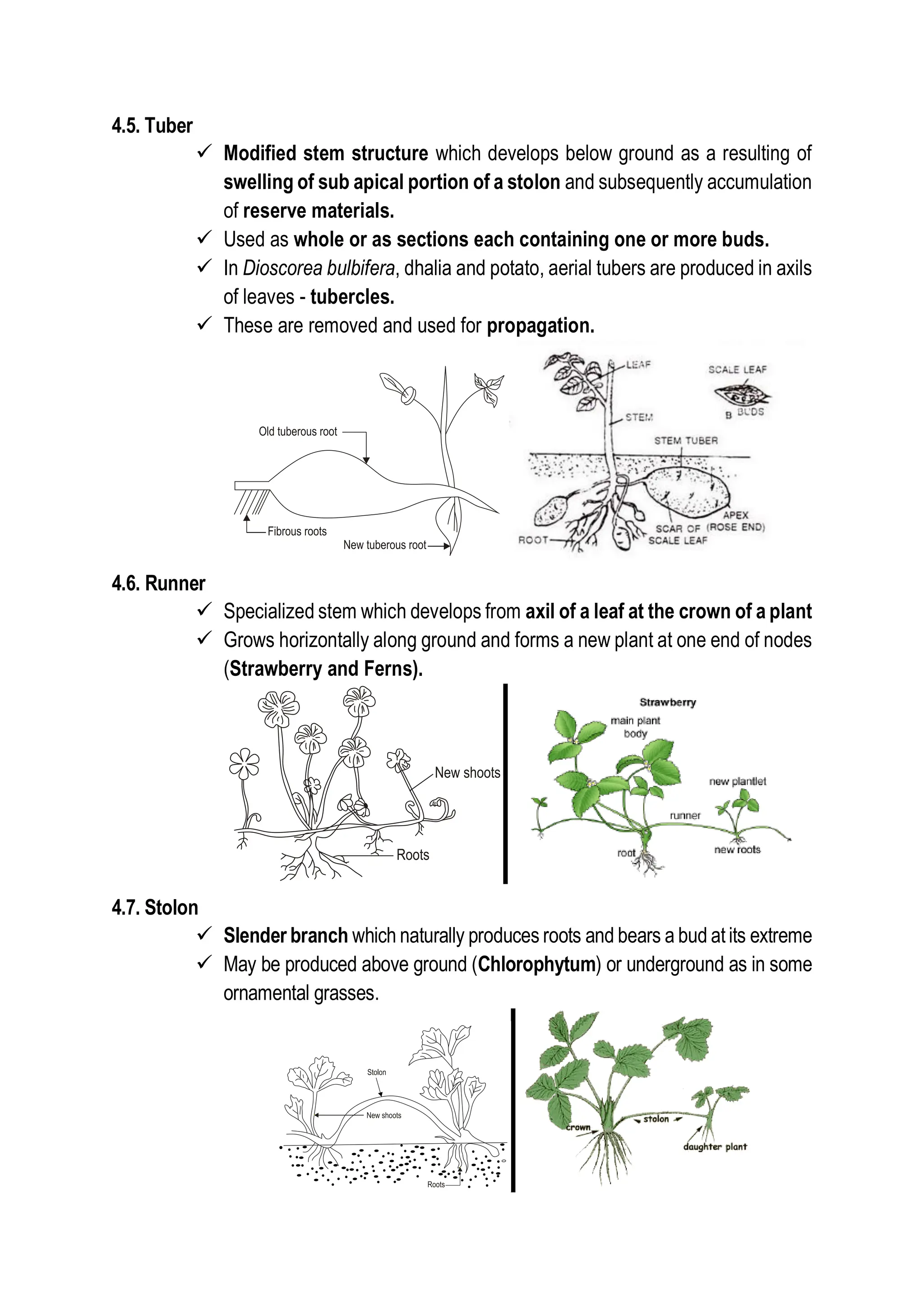 4.5. Tuber

✓ Modified stem structure which develops below ground as a resulting of swelling of sub apical portion of a stolon and subsequently accumulation of reserve materials.
✓ Used as whole or as sections each containing one or more buds.
✓ In Dioscorea bulbifera, dhalia and potato, aerial tubers are produced in axils of leaves - tubercles.
✓ These are removed and used for propagation.

Old tuberous root
Fibrous roots
New tuberous root

LEAF
SCALE LEAF
B BUDS
STEM
STEM TUBER
APEX (ROSE END)
SCAR OF SCALE LEAF
ROOT

4.6. Runner

✓ Specialized stem which develops from axil of a leaf at the crown of a plant
✓ Grows horizontally along ground and forms a new plant at one end of nodes (Strawberry and Ferns).

New shoots
Roots

Strawberry
main plant body
new plantlet
runner
root
new roots

4.7. Stolon

✓ Slender branch which naturally produces roots and bears a bud at its extreme
✓ May be produced above ground (Chlorophytum) or underground as in some ornamental grasses.

Stolon
New shoots
Roots

crown
stolon
daughter plant