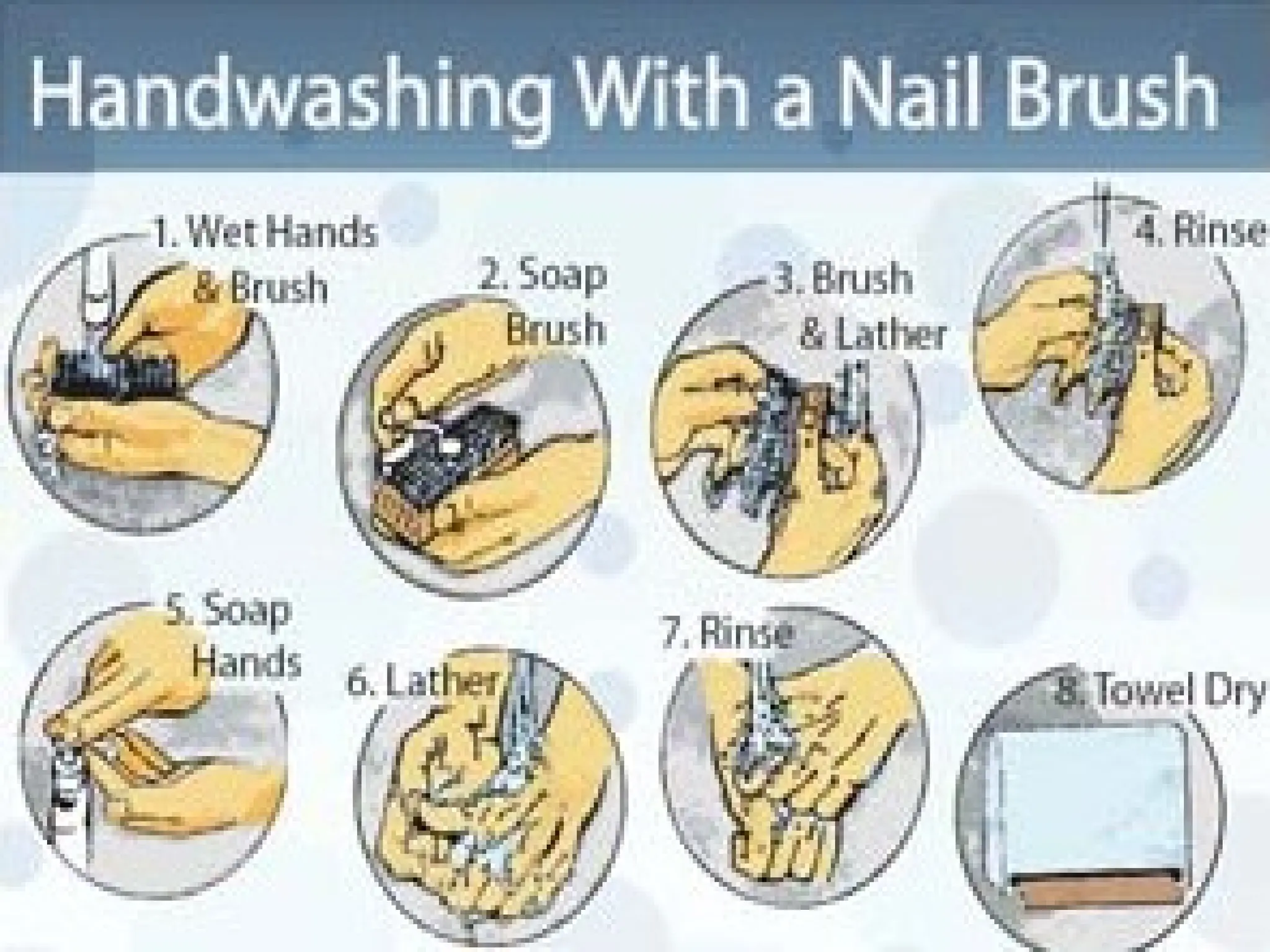 Handwashing With a Nail Brush

1. Wet Hands & Brush

2. Soap Brush

3. Brush & Lather

4. Rinse

5. Soap Hands

6. Lather

7. Rinse

8. Towel Dry