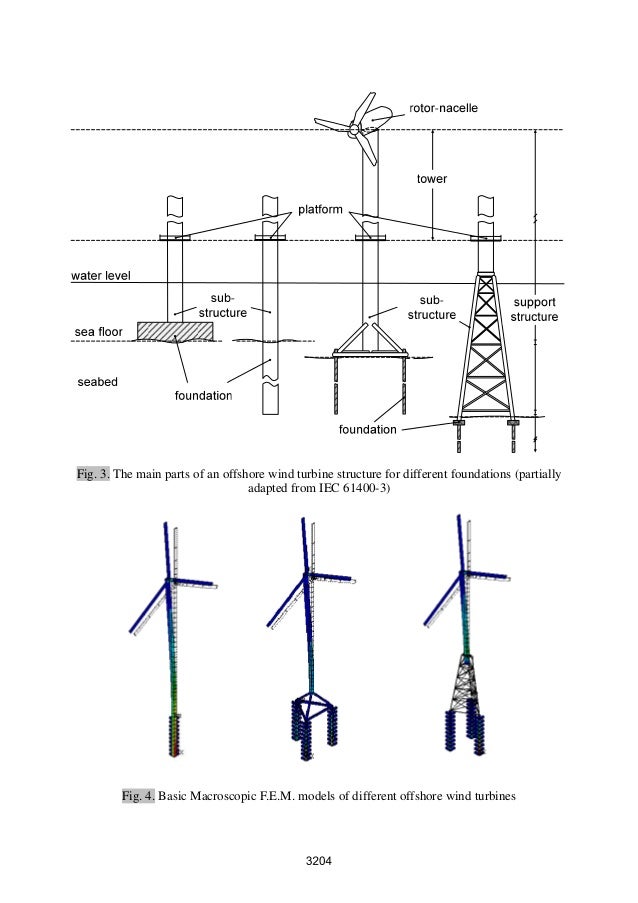 rotor-nacelle

tower

platform

water level

sub-structure

sub-structure

support structure

sea floor

seabed

foundation

foundation

Fig. 3. The main parts of an offshore wind turbine structure for different foundations (partially adapted from IEC 61400-3)

Fig. 4. Basic Macroscopic F.E.M. models of different offshore wind turbines

3204