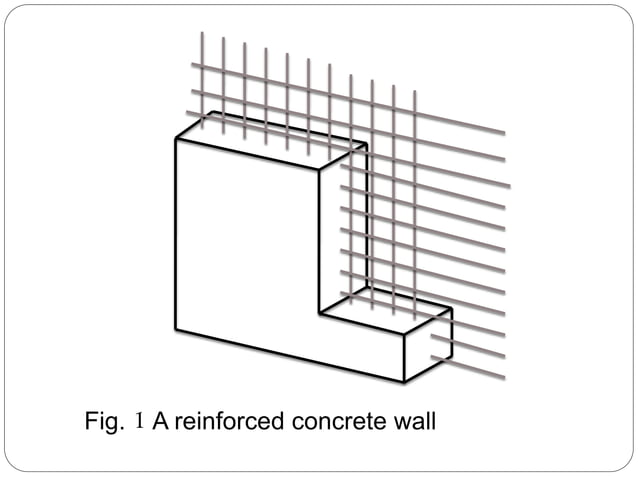 Fig. 1 A reinforced concrete wall