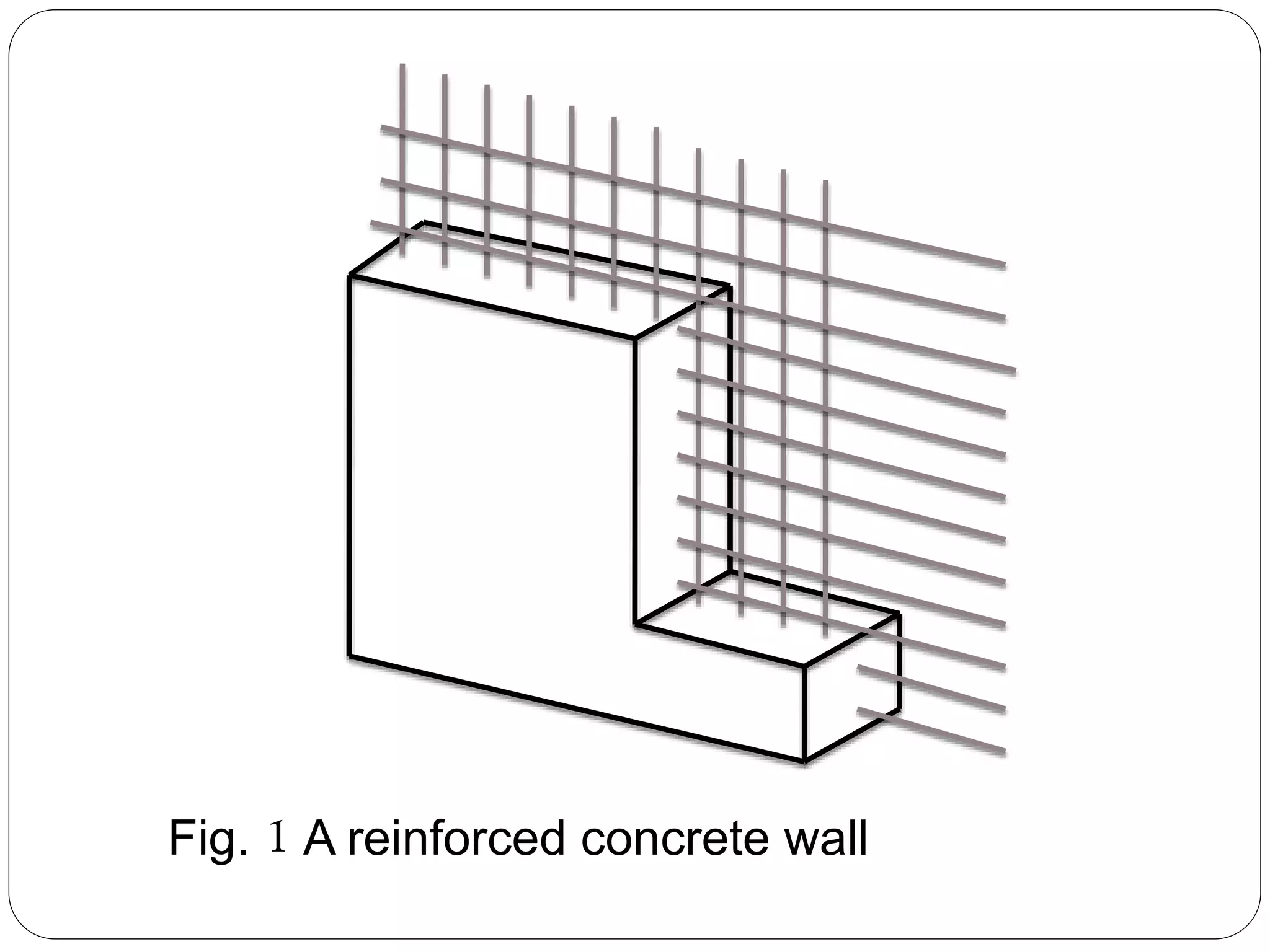 Fig. 1 A reinforced concrete wall