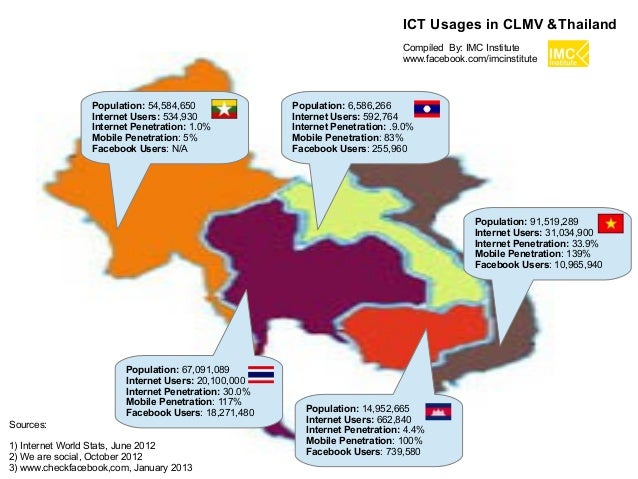 ICT Usages in CLMV &Thailand

Compiled By: IMC Institute
www.facebook.com/imcinstitute

IMC Institute

Population: 54,584,650
Internet Users: 534,930
Internet Penetration: 1.0%
Mobile Penetration: 5%
Facebook Users: N/A

Population: 6,586,266
Internet Users: 592,764
Internet Penetration: .9.0%
Mobile Penetration: 83%
Facebook Users: 255,960

Population: 91,519,289
Internet Users: 31,034,900
Internet Penetration: 33.9%
Mobile Penetration: 139%
Facebook Users: 10,965,940

Population: 67,091,089
Internet Users: 20,100,000
Internet Penetration: 30.0%
Mobile Penetration: 117%
Facebook Users: 18,271,480

Population: 14,952,665
Internet Users: 662,840
Internet Penetration: 4.4%
Mobile Penetration: 100%
Facebook Users: 739,580

Sources:

1) Internet World Stats, June 2012
2) We are social, October 2012
3) www.checkfacebook,com, January 2013