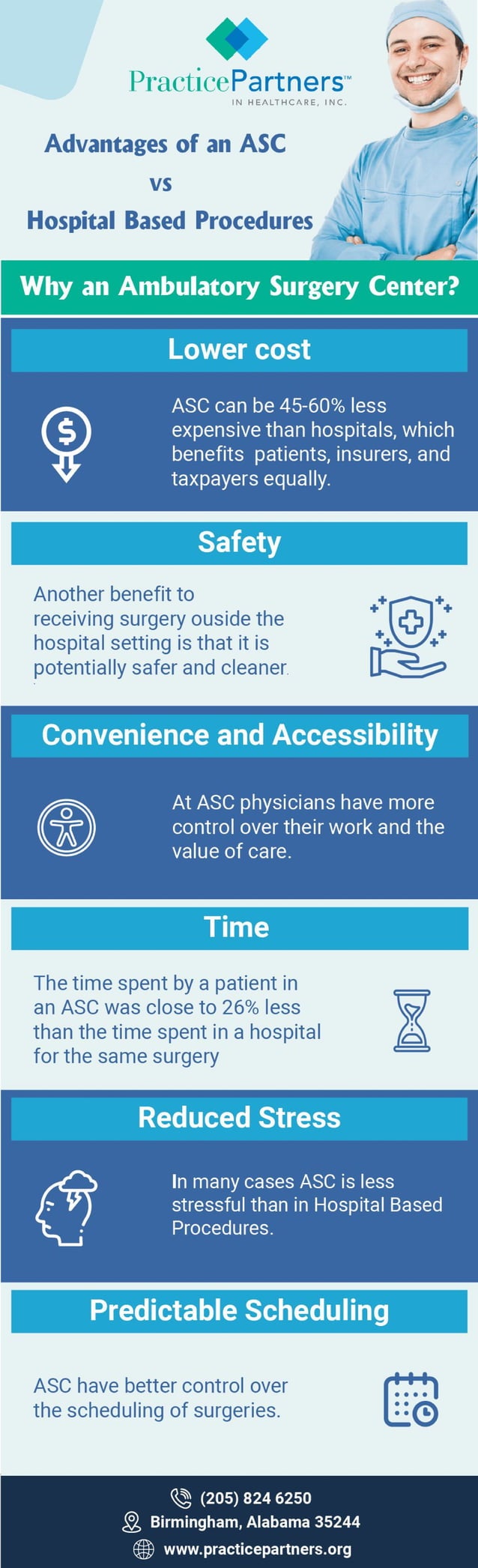 PracticePartners™
IN HEALTHCARE, INC.

Advantages of an ASC
vs
Hospital Based Procedures

Why an Ambulatory Surgery Center?

Lower cost

ASC can be 45-60% less expensive than hospitals, which benefits patients, insurers, and taxpayers equally.

Safety

Another benefit to receiving surgery ouside the hospital setting is that it is potentially safer and cleaner.

Convenience and Accessibility

At ASC physicians have more control over their work and the value of care.

Time

The time spent by a patient in an ASC was close to 26% less than the time spent in a hospital for the same surgery

Reduced Stress

In many cases ASC is less stressful than in Hospital Based Procedures.

Predictable Scheduling

ASC have better control over the scheduling of surgeries.

(205) 824 6250
Birmingham, Alabama 35244
www.practicepartners.org