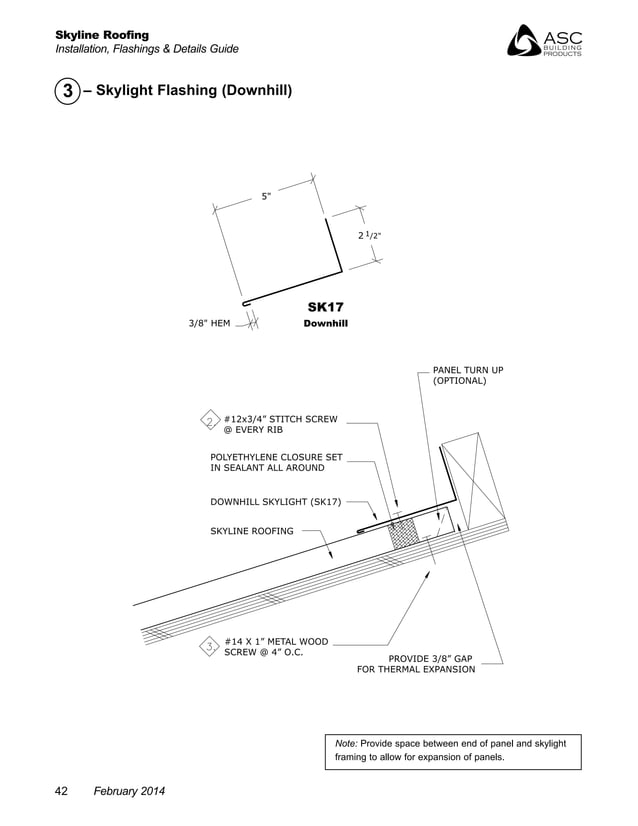 Skyline Roofing
Installation, Flashings & Details Guide

ASC BUILDING PRODUCTS

3 – Skylight Flashing (Downhill)

5"

2 1/2"

3/8" HEM

SK17
Downhill

PANEL TURN UP (OPTIONAL)

2 #12x3/4" STITCH SCREW @ EVERY RIB

POLYETHYLENE CLOSURE SET IN SEALANT ALL AROUND

DOWNHILL SKYLIGHT (SK17)

SKYLINE ROOFING

3 #14 X 1" METAL WOOD SCREW @ 4" O.C.

PROVIDE 3/8" GAP FOR THERMAL EXPANSION

Note: Provide space between end of panel and skylight framing to allow for expansion of panels.

42 February 2014