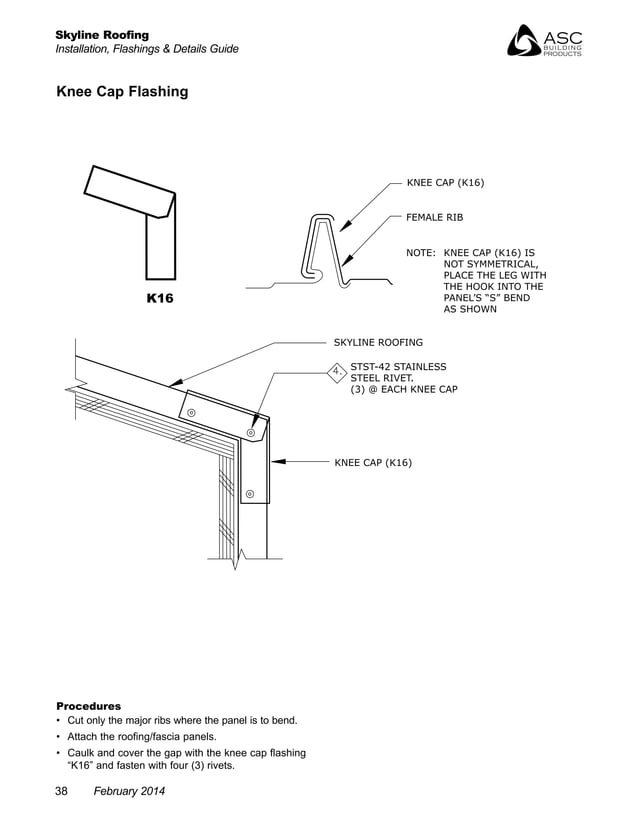 Skyline Roofing
Installation, Flashings & Details Guide

ASC BUILDING PRODUCTS

Knee Cap Flashing

K16

KNEE CAP (K16)

FEMALE RIB

NOTE: KNEE CAP (K16) IS NOT SYMMETRICAL, PLACE THE LEG WITH THE HOOK INTO THE PANEL'S "S" BEND AS SHOWN

SKYLINE ROOFING

4.

STST-42 STAINLESS STEEL RIVET. (3) @ EACH KNEE CAP

KNEE CAP (K16)

Procedures
• Cut only the major ribs where the panel is to bend.
• Attach the roofing/fascia panels.
• Caulk and cover the gap with the knee cap flashing "K16" and fasten with four (3) rivets.

38 February 2014