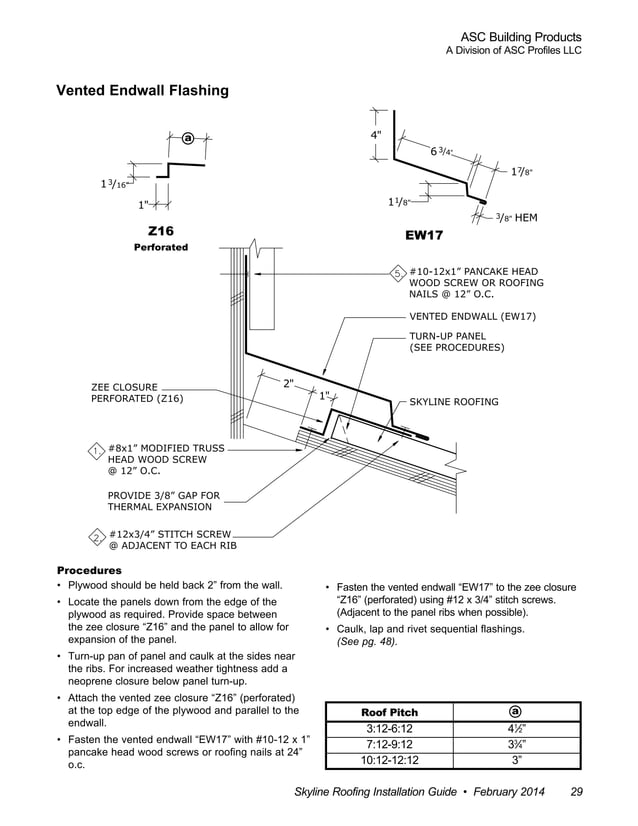 ASC Building Products
A Division of ASC Profiles LLC

Vented Endwall Flashing

a

$1\,^3/_{16}$"

1"

Z16
Perforated

4"

$6\,^3/_4$"

$1\,^7/_8$"

$1\,^1/_8$"

$^3/_8$" HEM

EW17

5 #10-12x1" PANCAKE HEAD WOOD SCREW OR ROOFING NAILS @ 12" O.C.

VENTED ENDWALL (EW17)

TURN-UP PANEL (SEE PROCEDURES)

ZEE CLOSURE PERFORATED (Z16)

2"

1"

SKYLINE ROOFING

1 #8x1" MODIFIED TRUSS HEAD WOOD SCREW @ 12" O.C.

PROVIDE 3/8" GAP FOR THERMAL EXPANSION

2 #12x3/4" STITCH SCREW @ ADJACENT TO EACH RIB

Procedures
• Plywood should be held back 2" from the wall.
• Locate the panels down from the edge of the plywood as required. Provide space between the zee closure "Z16" and the panel to allow for expansion of the panel.
• Turn-up pan of panel and caulk at the sides near the ribs. For increased weather tightness add a neoprene closure below panel turn-up.
• Attach the vented zee closure "Z16" (perforated) at the top edge of the plywood and parallel to the endwall.
• Fasten the vented endwall "EW17" with #10-12 x 1" pancake head wood screws or roofing nails at 24" o.c.

• Fasten the vented endwall "EW17" to the zee closure "Z16" (perforated) using #12 x 3/4" stitch screws. (Adjacent to the panel ribs when possible).
• Caulk, lap and rivet sequential flashings. (See pg. 48).

| Roof Pitch | a |
|---|---|
| 3:12-6:12 | 4½" |
| 7:12-9:12 | 3¾" |
| 10:12-12:12 | 3" |

Skyline Roofing Installation Guide • February 2014 29