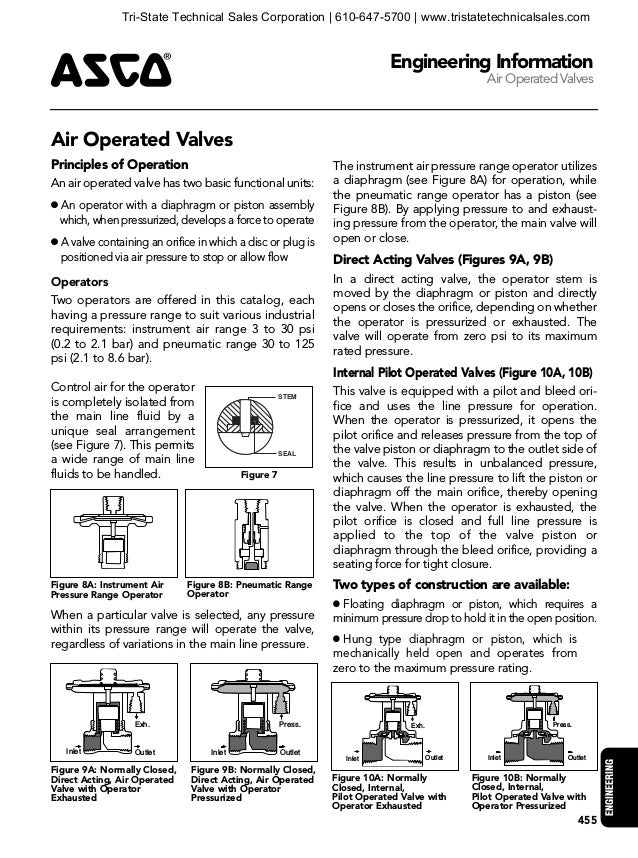 Tri-State Technical Sales Corporation | 610-647-5700 | www.tristatetechnicalsales.com

ASCO®

Engineering Information
Air Operated Valves

Air Operated Valves

Principles of Operation

An air operated valve has two basic functional units:

● An operator with a diaphragm or piston assembly which, when pressurized, develops a force to operate

● A valve containing an orifice in which a disc or plug is positioned via air pressure to stop or allow flow

Operators

Two operators are offered in this catalog, each having a pressure range to suit various industrial requirements: instrument air range 3 to 30 psi (0.2 to 2.1 bar) and pneumatic range 30 to 125 psi (2.1 to 8.6 bar).

Control air for the operator is completely isolated from the main line fluid by a unique seal arrangement (see Figure 7). This permits a wide range of main line fluids to be handled.

STEM

SEAL

Figure 7

Figure 8A: Instrument Air Pressure Range Operator

Figure 8B: Pneumatic Range Operator

When a particular valve is selected, any pressure within its pressure range will operate the valve, regardless of variations in the main line pressure.

Exh.

Inlet Outlet

Figure 9A: Normally Closed, Direct Acting, Air Operated Valve with Operator Exhausted

Press.

Inlet Outlet

Figure 9B: Normally Closed, Direct Acting, Air Operated Valve with Operator Pressurized

The instrument air pressure range operator utilizes a diaphragm (see Figure 8A) for operation, while the pneumatic range operator has a piston (see Figure 8B). By applying pressure to and exhausting pressure from the operator, the main valve will open or close.

Direct Acting Valves (Figures 9A, 9B)

In a direct acting valve, the operator stem is moved by the diaphragm or piston and directly opens or closes the orifice, depending on whether the operator is pressurized or exhausted. The valve will operate from zero psi to its maximum rated pressure.

Internal Pilot Operated Valves (Figure 10A, 10B)

This valve is equipped with a pilot and bleed orifice and uses the line pressure for operation. When the operator is pressurized, it opens the pilot orifice and releases pressure from the top of the valve piston or diaphragm to the outlet side of the valve. This results in unbalanced pressure, which causes the line pressure to lift the piston or diaphragm off the main orifice, thereby opening the valve. When the operator is exhausted, the pilot orifice is closed and full line pressure is applied to the top of the valve piston or diaphragm through the bleed orifice, providing a seating force for tight closure.

Two types of construction are available:

● Floating diaphragm or piston, which requires a minimum pressure drop to hold it in the open position.

● Hung type diaphragm or piston, which is mechanically held open and operates from zero to the maximum pressure rating.

Exh.

Inlet Outlet

Figure 10A: Normally Closed, Internal, Pilot Operated Valve with Operator Exhausted

Press.

Inlet Outlet

Figure 10B: Normally Closed, Internal, Pilot Operated Valve with Operator Pressurized

ENGINEERING

455