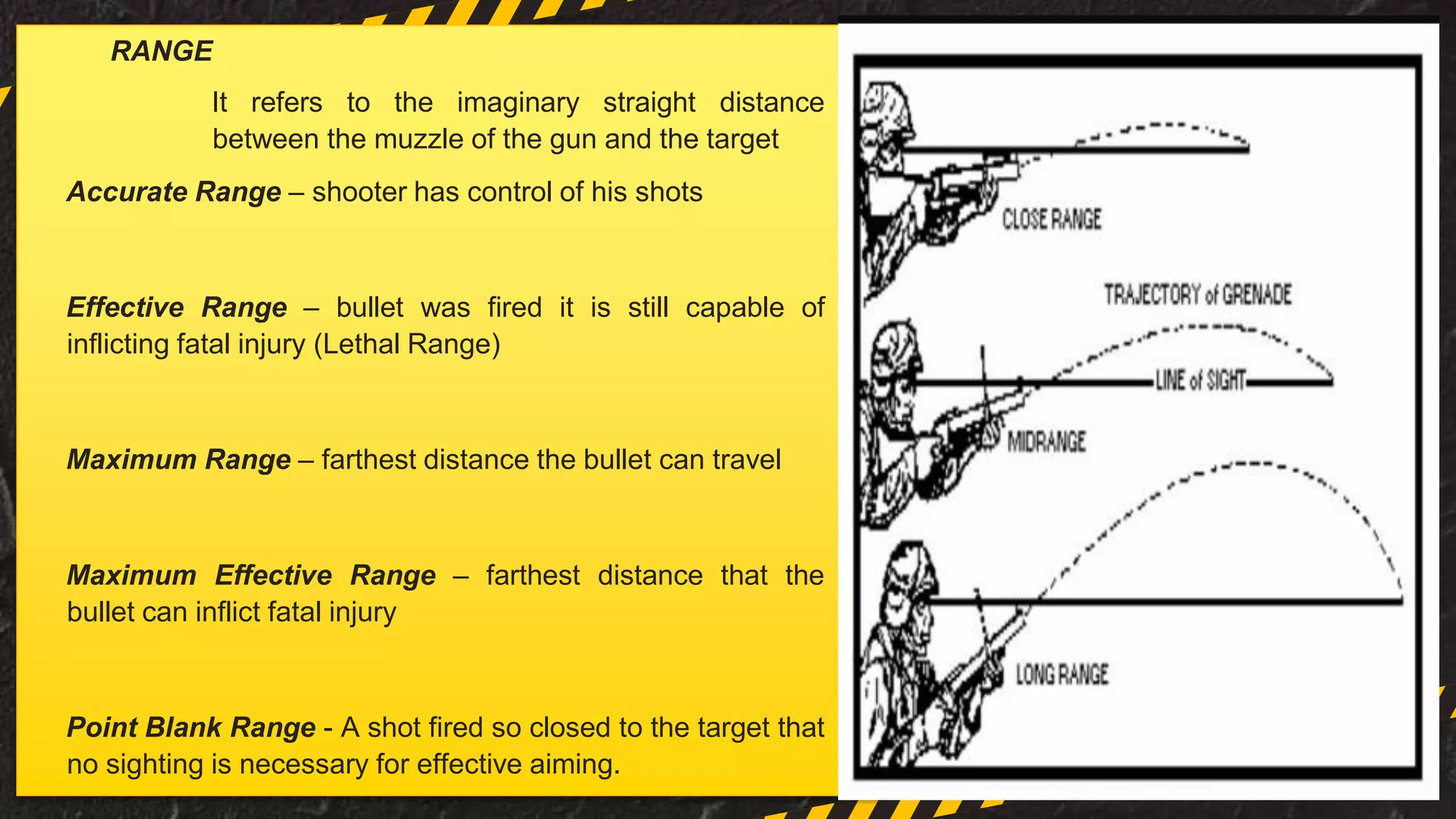 RANGE

It refers to the imaginary straight distance between the muzzle of the gun and the target

Accurate Range – shooter has control of his shots

Effective Range – bullet was fired it is still capable of inflicting fatal injury (Lethal Range)

Maximum Range – farthest distance the bullet can travel

Maximum Effective Range – farthest distance that the bullet can inflict fatal injury

Point Blank Range - A shot fired so closed to the target that no sighting is necessary for effective aiming.

CLOSE RANGE

TRAJECTORY of GRENADE

LINE of SIGHT

MIDRANGE

LONG RANGE