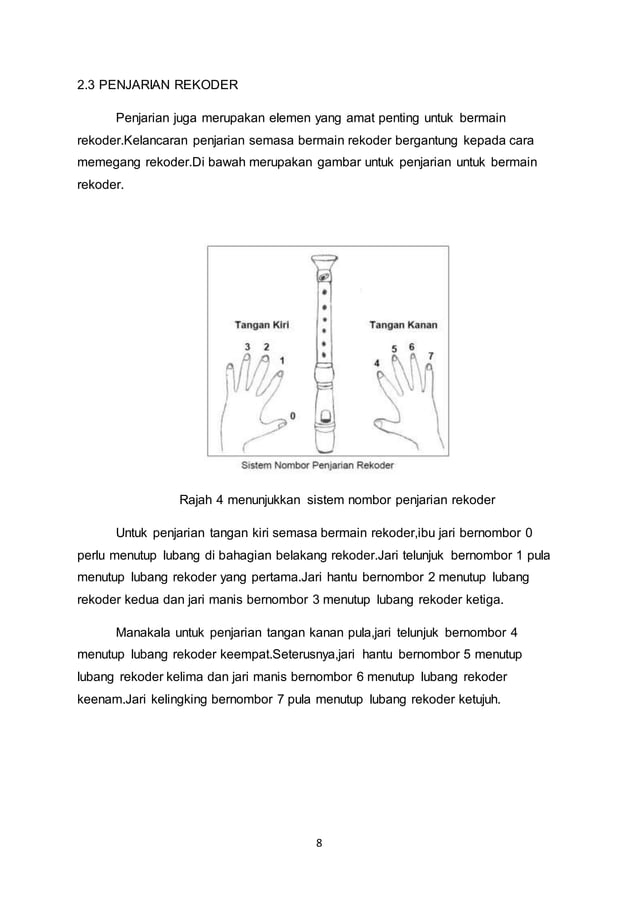 2.3 PENJARIAN REKODER

Penjarian juga merupakan elemen yang amat penting untuk bermain rekoder.Kelancaran penjarian semasa bermain rekoder bergantung kepada cara memegang rekoder.Di bawah merupakan gambar untuk penjarian untuk bermain rekoder.

Tangan Kiri
3 2 1
0
Tangan Kanan
4 5 6 7
Sistem Nombor Penjarian Rekoder

Rajah 4 menunjukkan sistem nombor penjarian rekoder

Untuk penjarian tangan kiri semasa bermain rekoder,ibu jari bernombor 0 perlu menutup lubang di bahagian belakang rekoder.Jari telunjuk bernombor 1 pula menutup lubang rekoder yang pertama.Jari hantu bernombor 2 menutup lubang rekoder kedua dan jari manis bernombor 3 menutup lubang rekoder ketiga.

Manakala untuk penjarian tangan kanan pula,jari telunjuk bernombor 4 menutup lubang rekoder keempat.Seterusnya,jari hantu bernombor 5 menutup lubang rekoder kelima dan jari manis bernombor 6 menutup lubang rekoder keenam.Jari kelingking bernombor 7 pula menutup lubang rekoder ketujuh.

8