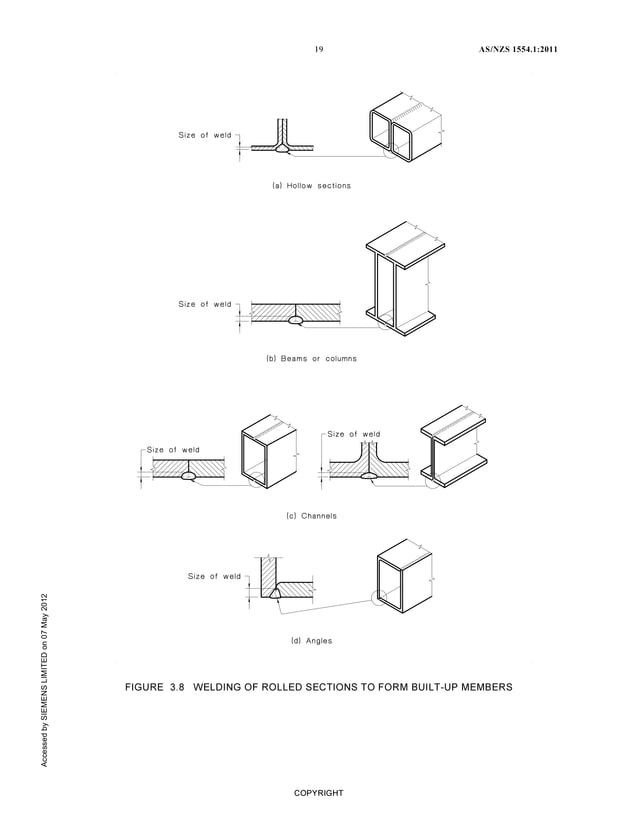 19 AS/NZS 1554.1:2011

Size of weld

(a) Hollow sections

Size of weld

(b) Beams or columns

Size of weld

Size of weld

(c) Channels

Size of weld

(d) Angles

FIGURE 3.8 WELDING OF ROLLED SECTIONS TO FORM BUILT-UP MEMBERS

Accessed by SIEMENS LIMITED on 07 May 2012

COPYRIGHT