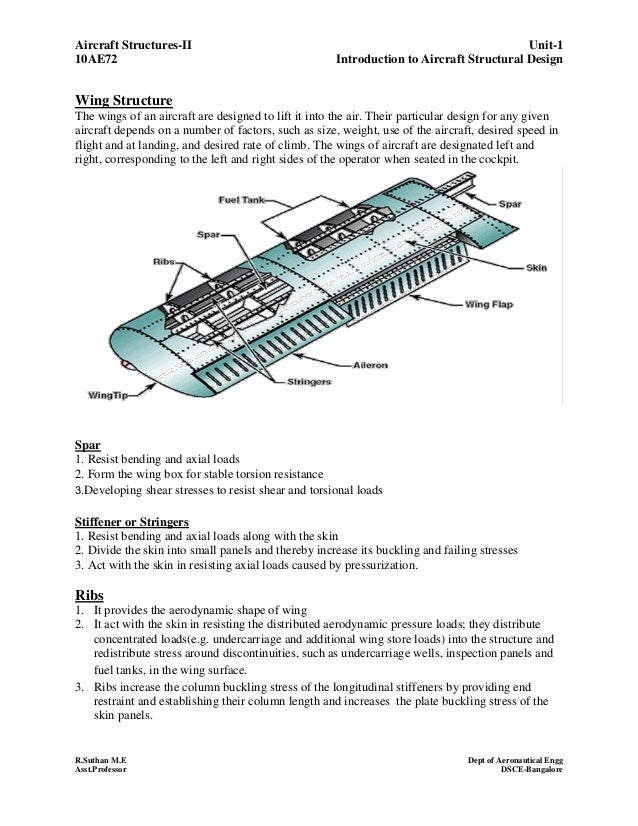 Aircraft Structures-II
10AE72

Unit-1
Introduction to Aircraft Structural Design

Wing Structure

The wings of an aircraft are designed to lift it into the air. Their particular design for any given aircraft depends on a number of factors, such as size, weight, use of the aircraft, desired speed in flight and at landing, and desired rate of climb. The wings of aircraft are designated left and right, corresponding to the left and right sides of the operator when seated in the cockpit.

Fuel Tank
Spar
Spar
Ribs
Skin
Wing Flap
Aileron
Stringers
WingTip

Spar
1. Resist bending and axial loads
2. Form the wing box for stable torsion resistance
3.Developing shear stresses to resist shear and torsional loads

Stiffener or Stringers
1. Resist bending and axial loads along with the skin
2. Divide the skin into small panels and thereby increase its buckling and failing stresses
3. Act with the skin in resisting axial loads caused by pressurization.

Ribs
1. It provides the aerodynamic shape of wing
2. It act with the skin in resisting the distributed aerodynamic pressure loads; they distribute concentrated loads(e.g. undercarriage and additional wing store loads) into the structure and redistribute stress around discontinuities, such as undercarriage wells, inspection panels and fuel tanks, in the wing surface.
3. Ribs increase the column buckling stress of the longitudinal stiffeners by providing end restraint and establishing their column length and increases the plate buckling stress of the skin panels.

R.Suthan M.E
Asst.Professor

Dept of Aeronautical Engg
DSCE-Bangalore