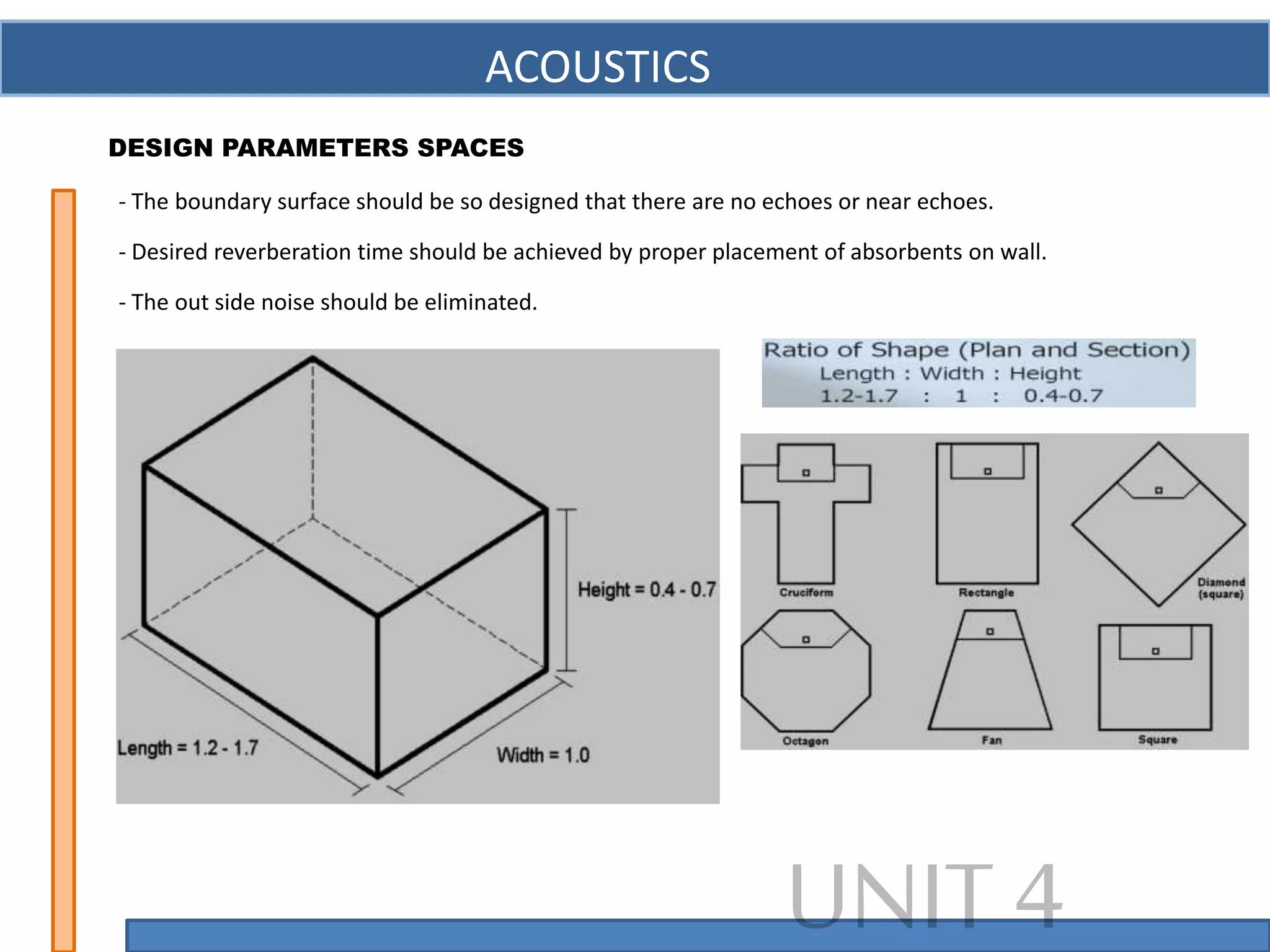 ACOUSTICS

DESIGN PARAMETERS SPACES

- The boundary surface should be so designed that there are no echoes or near echoes.

- Desired reverberation time should be achieved by proper placement of absorbents on wall.

- The out side noise should be eliminated.

Height = 0.4 - 0.7

Length = 1.2 - 1.7

Width = 1.0

Ratio of Shape (Plan and Section)
Length : Width : Height
1.2-1.7 : 1 : 0.4-0.7

Cruciform

Rectangle

Diamond (square)

Octagon

Fan

Square

UNIT 4