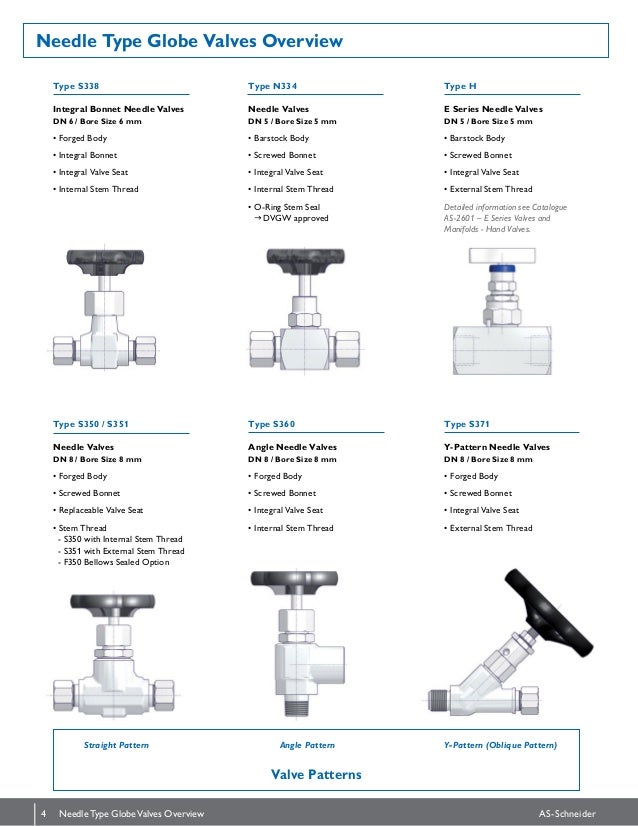 Needle Type Globe Valves Overview

Type S338

Integral Bonnet Needle Valves
DN 6 / Bore Size 6 mm

• Forged Body
• Integral Bonnet
• Integral Valve Seat
• Internal Stem Thread

Type N334

Needle Valves
DN 5 / Bore Size 5 mm

• Barstock Body
• Screwed Bonnet
• Integral Valve Seat
• Internal Stem Thread
• O-Ring Stem Seal
→ DVGW approved

Type H

E Series Needle Valves
DN 5 / Bore Size 5 mm

• Barstock Body
• Screwed Bonnet
• Integral Valve Seat
• External Stem Thread

Detailed information see Catalogue AS-2601 – E Series Valves and Manifolds - Hand Valves.

Type S350 / S351

Needle Valves
DN 8 / Bore Size 8 mm

• Forged Body
• Screwed Bonnet
• Replaceable Valve Seat
• Stem Thread
- S350 with Internal Stem Thread
- S351 with External Stem Thread
- F350 Bellows Sealed Option

Type S360

Angle Needle Valves
DN 8 / Bore Size 8 mm

• Forged Body
• Screwed Bonnet
• Integral Valve Seat
• Internal Stem Thread

Type S371

Y-Pattern Needle Valves
DN 8 / Bore Size 8 mm

• Forged Body
• Screwed Bonnet
• Integral Valve Seat
• External Stem Thread

Straight Pattern
Angle Pattern
Y-Pattern (Oblique Pattern)

Valve Patterns

4 Needle Type Globe Valves Overview
AS-Schneider