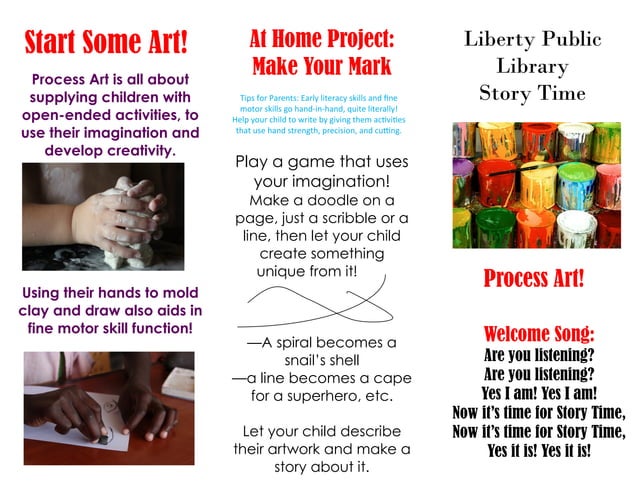 Start Some Art!

Process Art is all about supplying children with open-ended activities, to use their imagination and develop creativity.

Using their hands to mold clay and draw also aids in fine motor skill function!

At Home Project: Make Your Mark

Tips for Parents: Early literacy skills and fine motor skills go hand-in-hand, quite literally! Help your child to write by giving them activities that use hand strength, precision, and cutting.

Play a game that uses your imagination! Make a doodle on a page, just a scribble or a line, then let your child create something unique from it!

—A spiral becomes a snail's shell
—a line becomes a cape for a superhero, etc.

Let your child describe their artwork and make a story about it.

Liberty Public Library Story Time

Process Art!

Welcome Song:
Are you listening?
Are you listening?
Yes I am! Yes I am!
Now it's time for Story Time,
Now it's time for Story Time,
Yes it is! Yes it is!