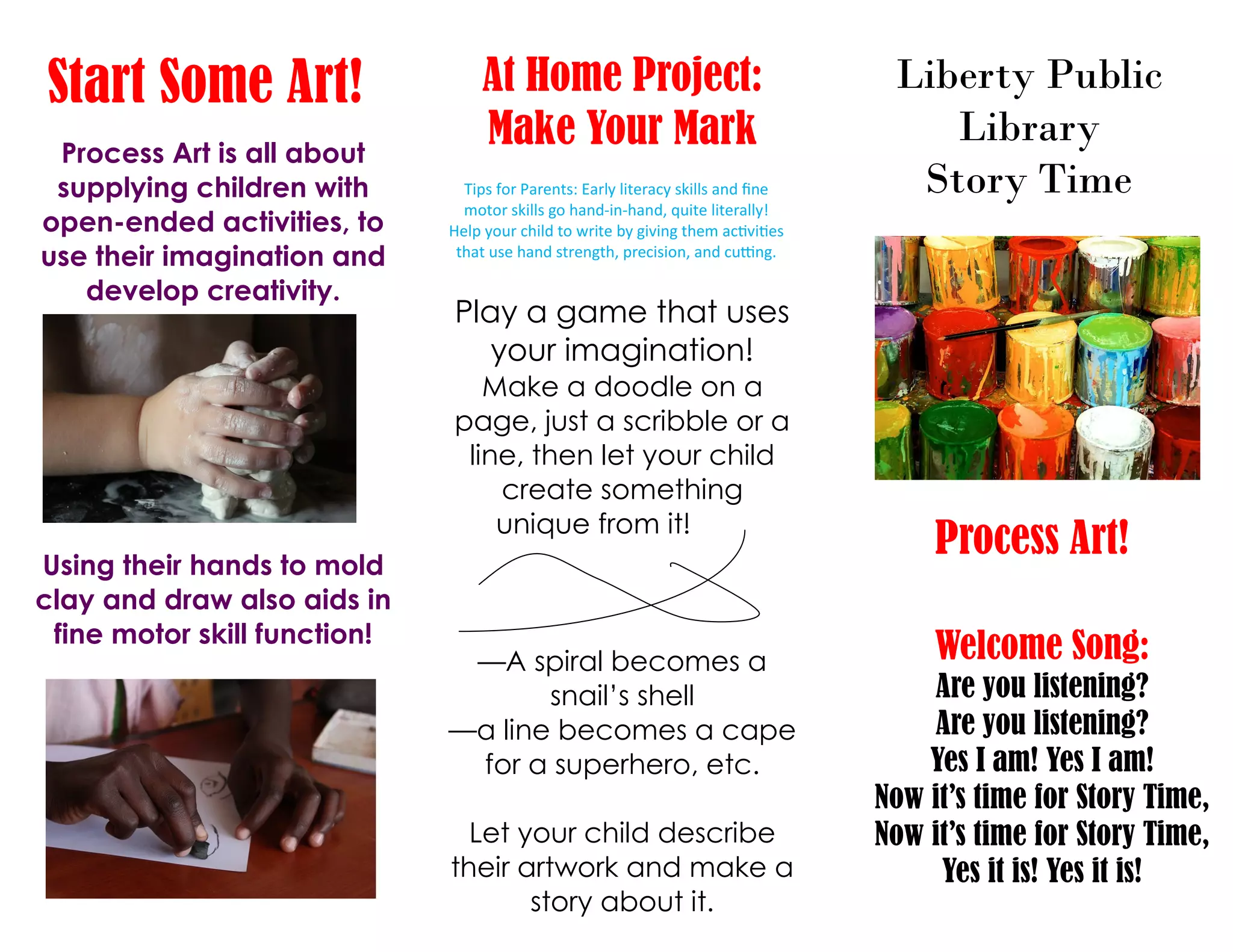 Start Some Art!

Process Art is all about supplying children with open-ended activities, to use their imagination and develop creativity.

Using their hands to mold clay and draw also aids in fine motor skill function!

At Home Project:
Make Your Mark

Tips for Parents: Early literacy skills and fine motor skills go hand-in-hand, quite literally! Help your child to write by giving them activities that use hand strength, precision, and cutting.

Play a game that uses your imagination! Make a doodle on a page, just a scribble or a line, then let your child create something unique from it!

—A spiral becomes a snail's shell
—a line becomes a cape for a superhero, etc.

Let your child describe their artwork and make a story about it.

Liberty Public Library Story Time

Process Art!

Welcome Song:
Are you listening?
Are you listening?
Yes I am! Yes I am!
Now it's time for Story Time,
Now it's time for Story Time,
Yes it is! Yes it is!