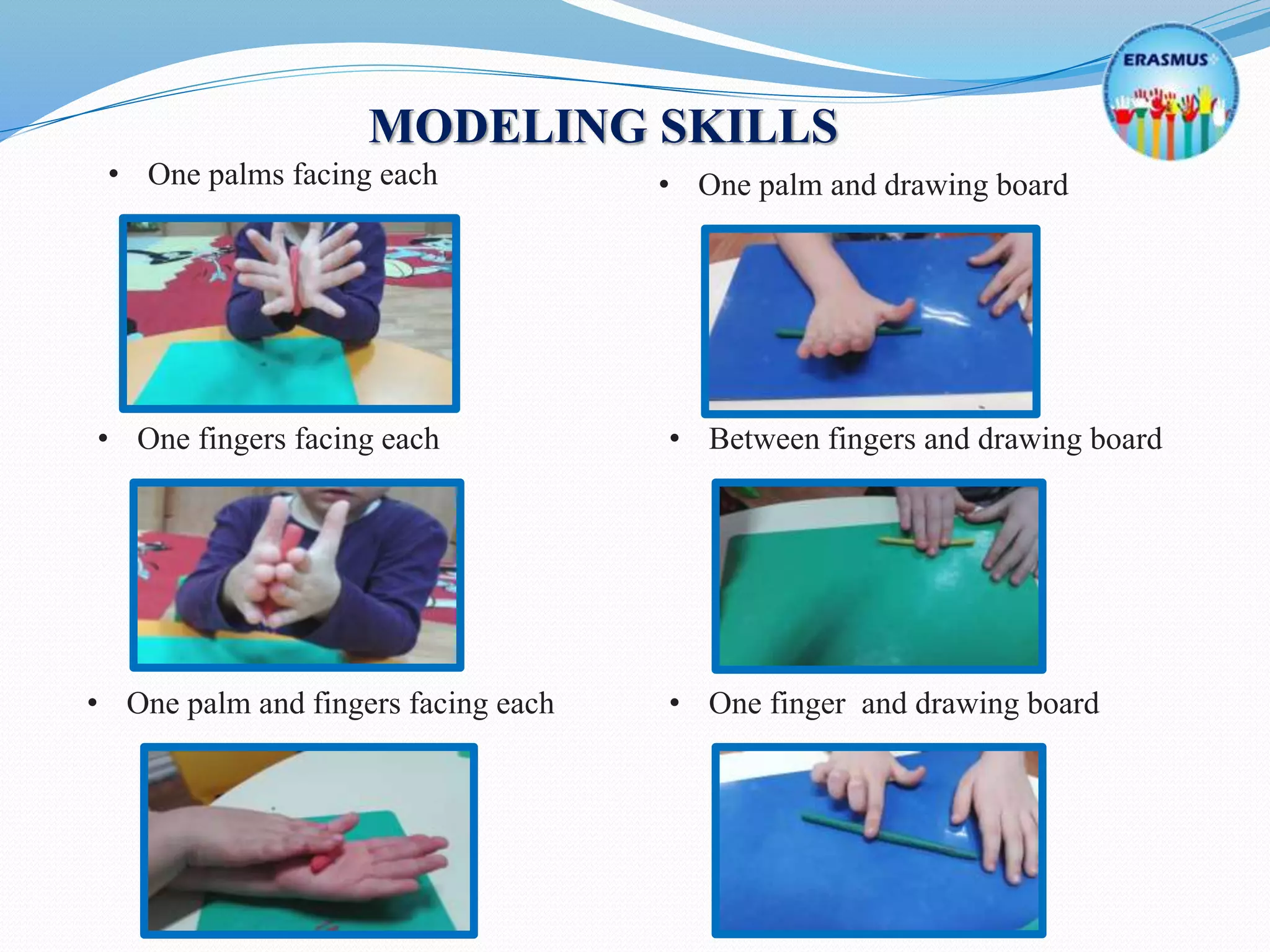 ERASMUS

MODELING SKILLS

• One palms facing each

• One fingers facing each

• One palm and fingers facing each

• One palm and drawing board

• Between fingers and drawing board

• One finger and drawing board