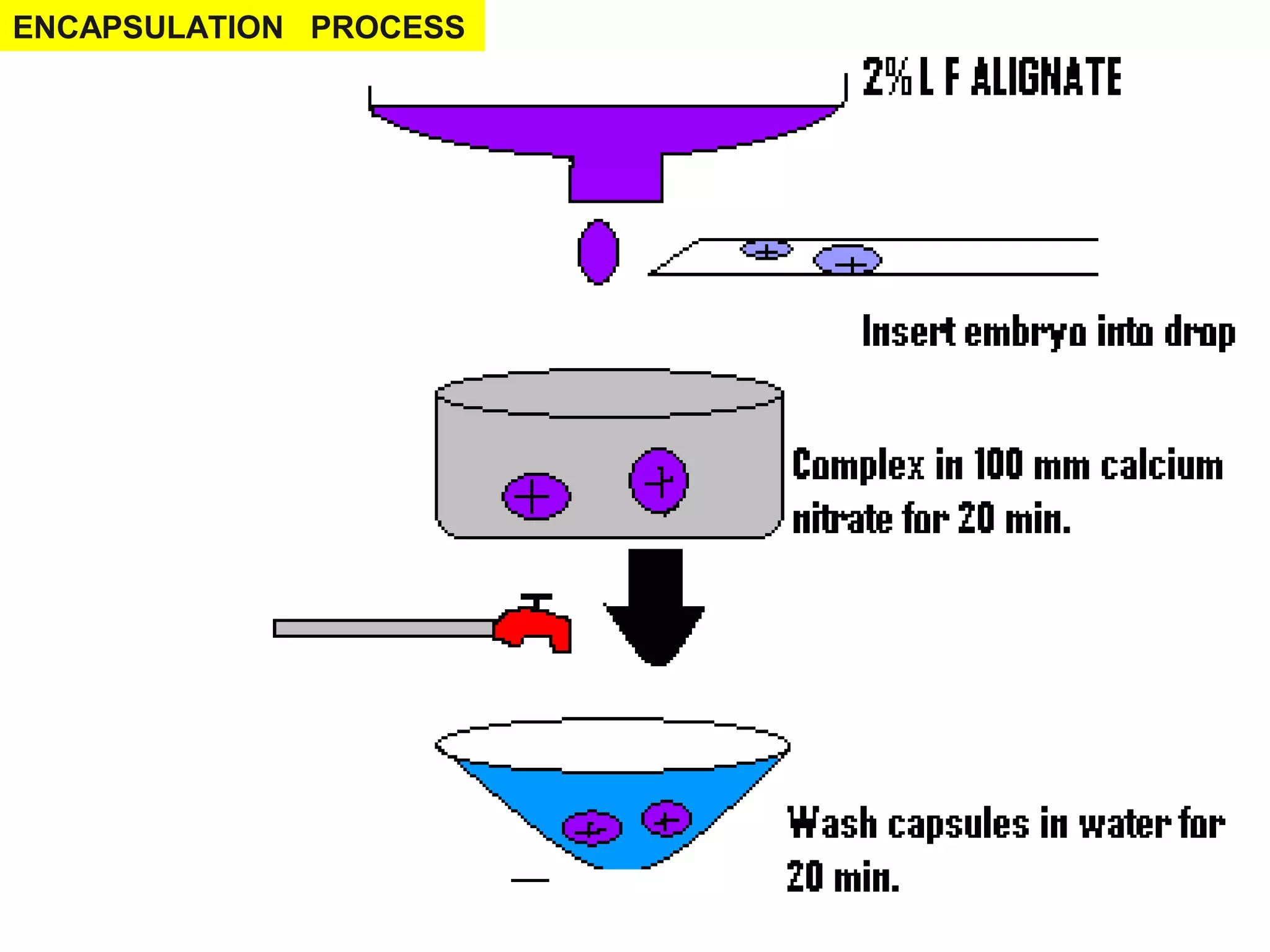 ENCAPSULATION PROCESS

2% L F ALIGNATE

Insert embryo into drop

Complex in 100 mm calcium nitrate for 20 min.

Wash capsules in water for 20 min.