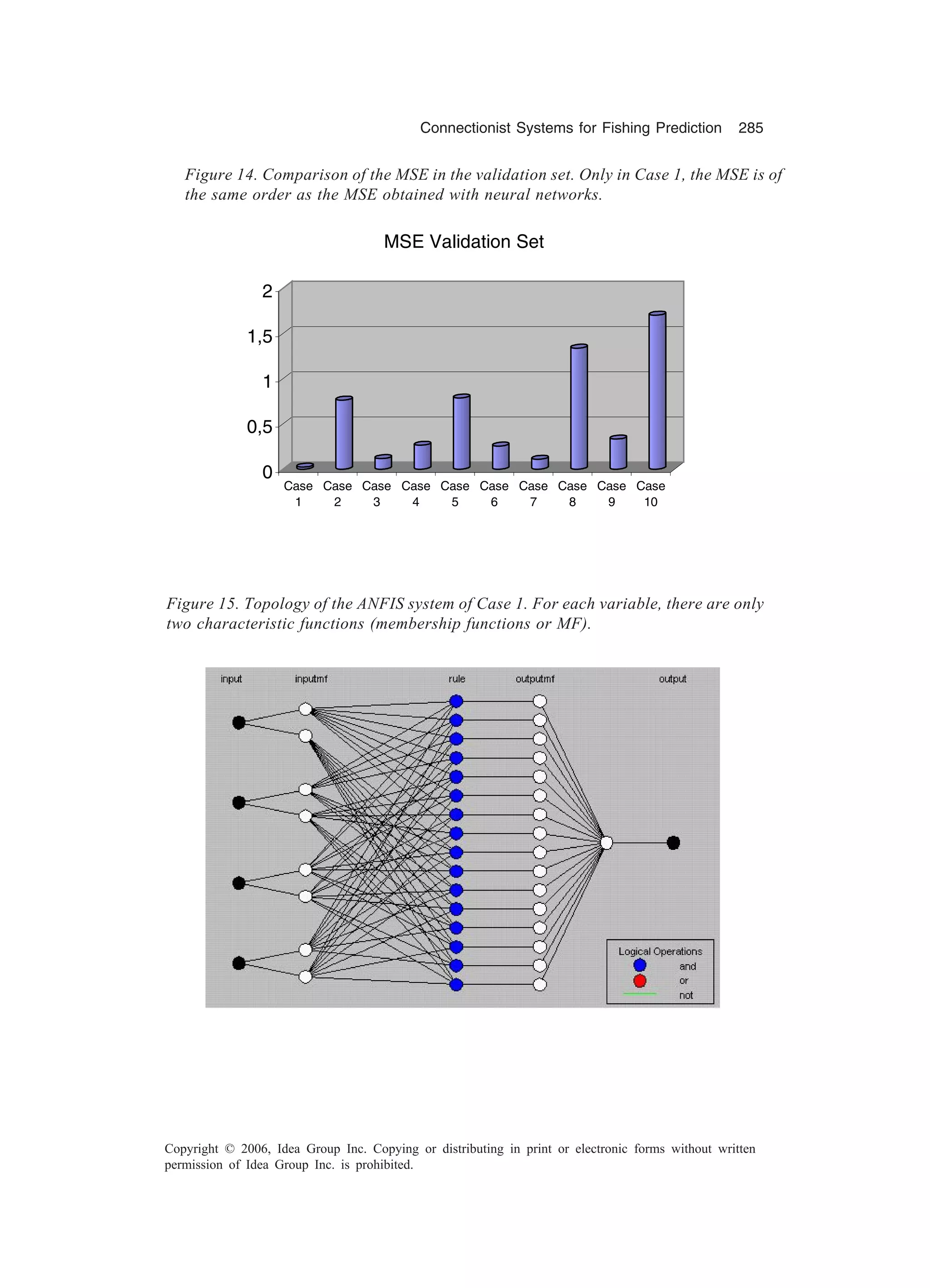 Connectionist Systems for Fishing Prediction 285

Figure 14. Comparison of the MSE in the validation set. Only in Case 1, the MSE is of the same order as the MSE obtained with neural networks.

MSE Validation Set

2
1,5
1
0,5
0

Case 1 Case 2 Case 3 Case 4 Case 5 Case 6 Case 7 Case 8 Case 9 Case 10

Figure 15. Topology of the ANFIS system of Case 1. For each variable, there are only two characteristic functions (membership functions or MF).

input inputmf rule outputmf output

Logical Operations
and
or
not

Copyright © 2006, Idea Group Inc. Copying or distributing in print or electronic forms without written permission of Idea Group Inc. is prohibited.