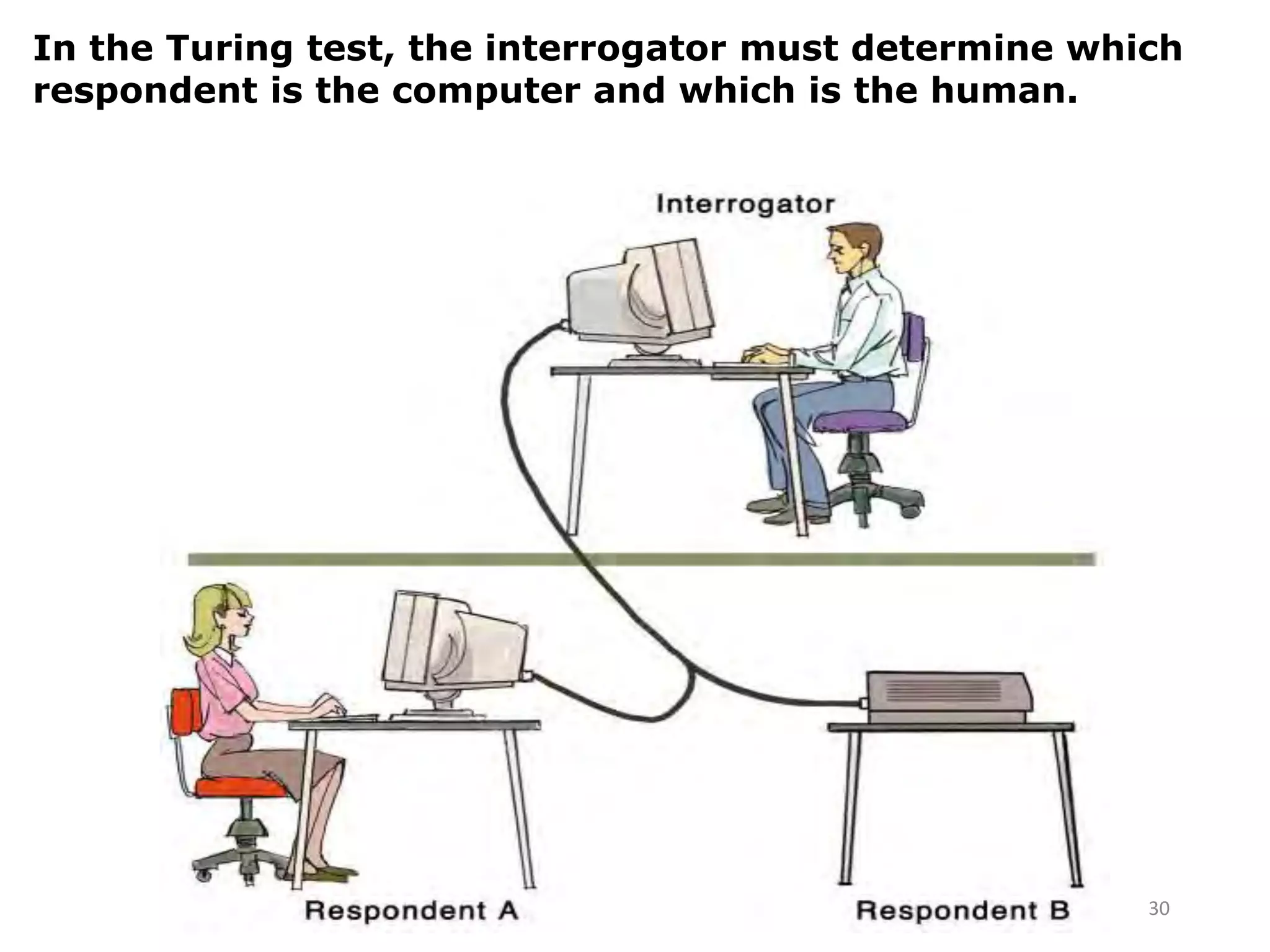 In the Turing test, the interrogator must determine which respondent is the computer and which is the human.

Interrogator

Respondent A

Respondent B

30