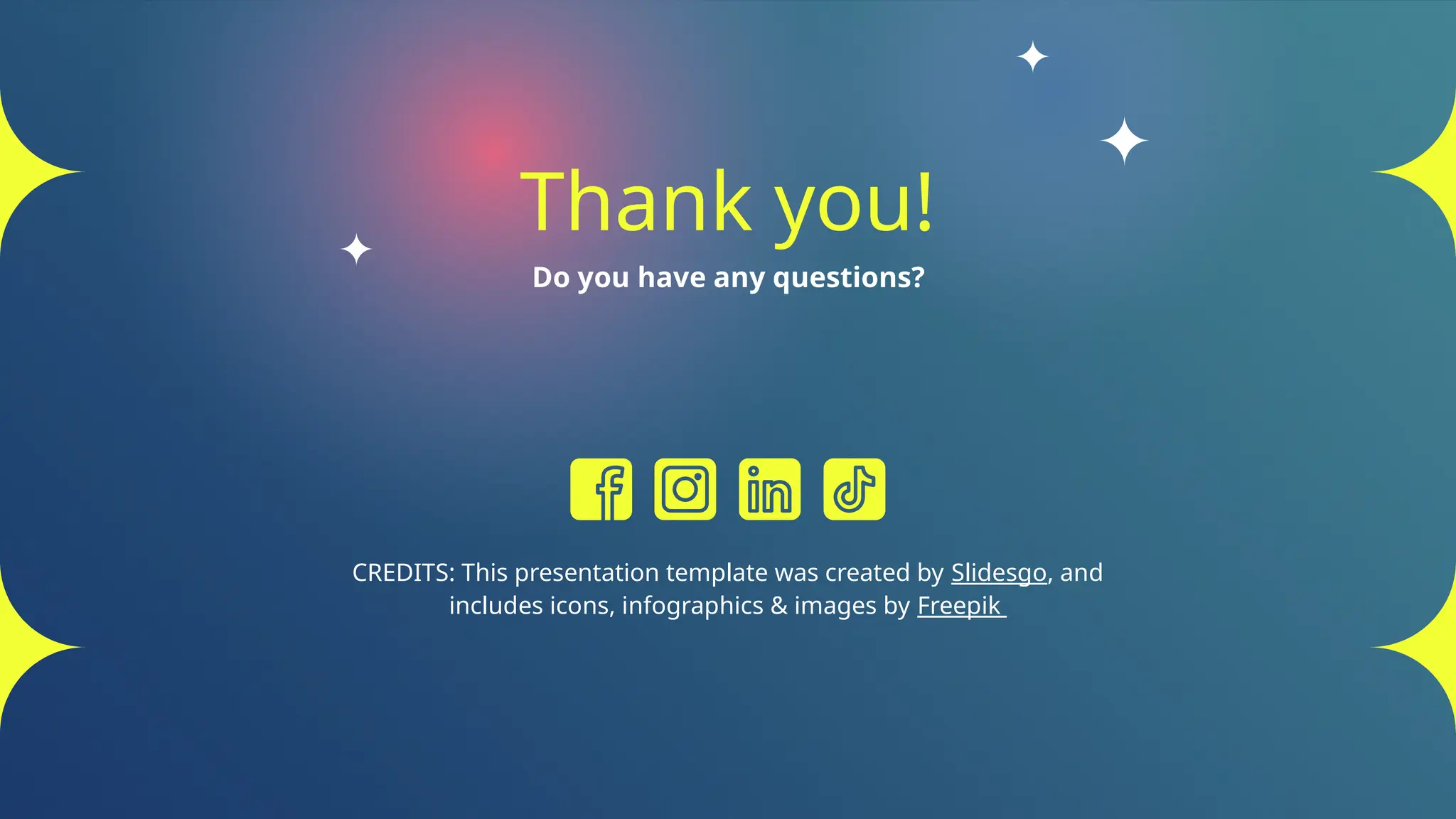 Thank you!

Do you have any questions?

CREDITS: This presentation template was created by Slidesgo, and includes icons, infographics & images by Freepik