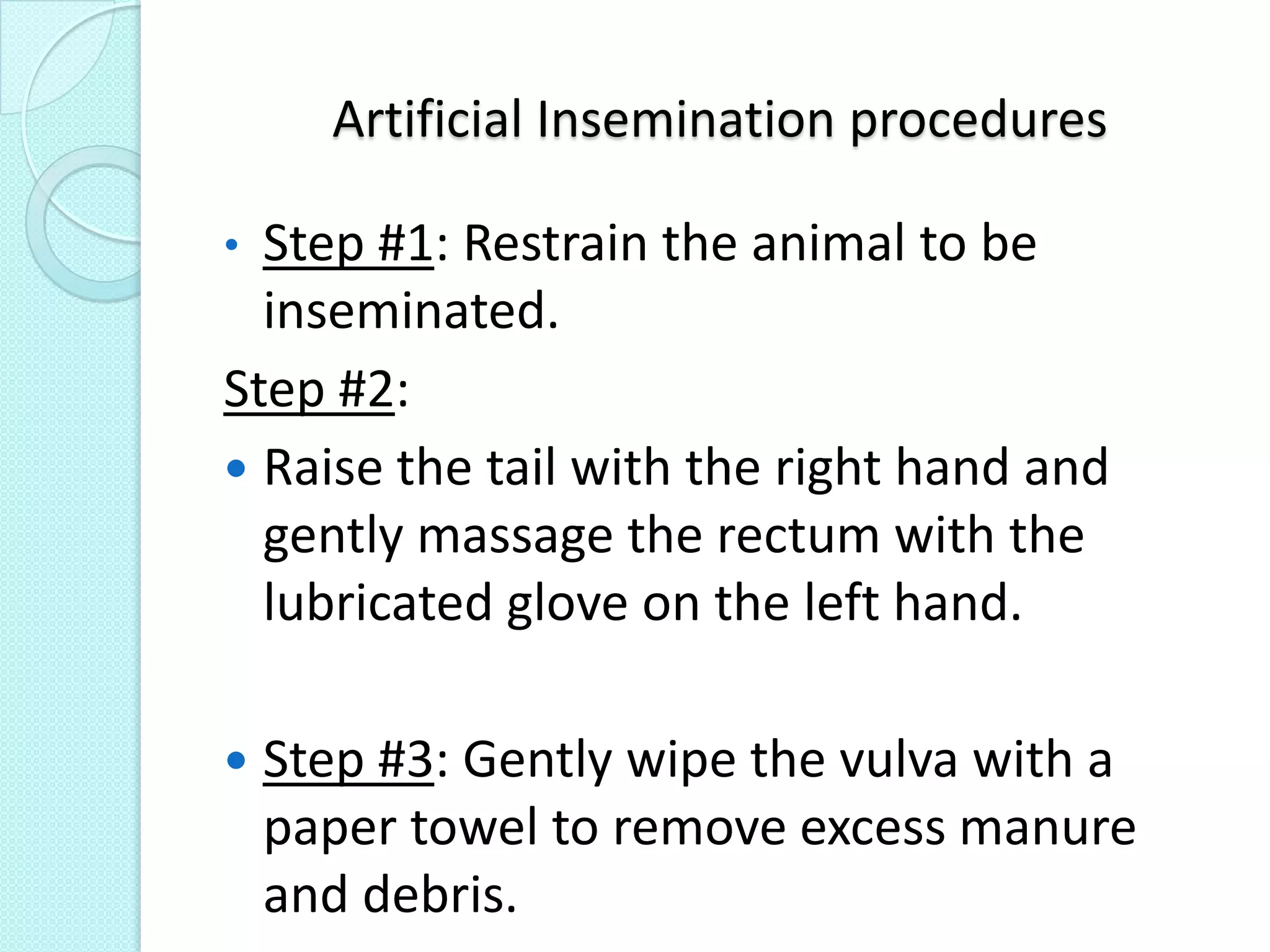 Artificial Insemination procedures

• Step #1: Restrain the animal to be inseminated.

Step #2:

• Raise the tail with the right hand and gently massage the rectum with the lubricated glove on the left hand.

• Step #3: Gently wipe the vulva with a paper towel to remove excess manure and debris.