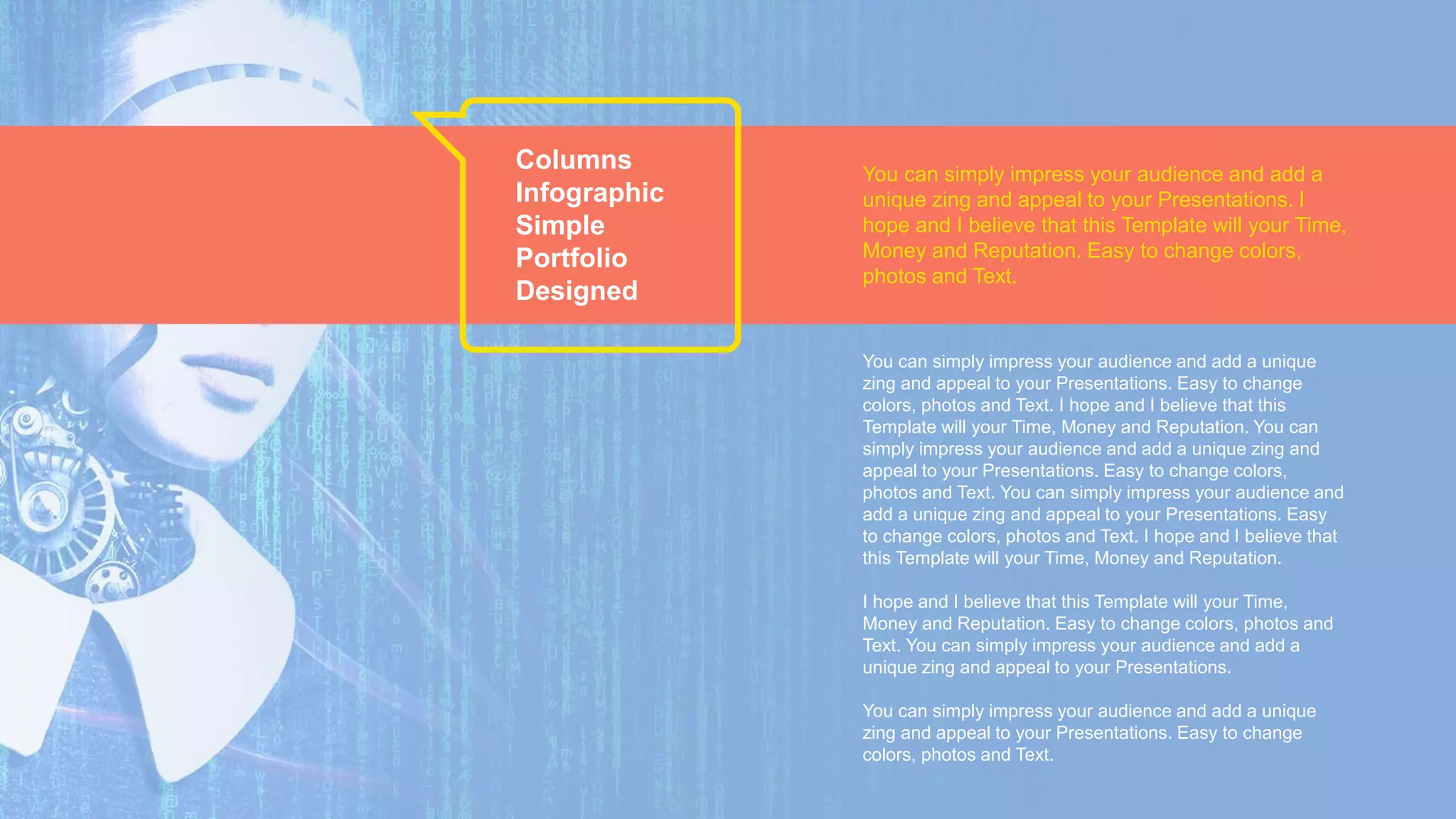 Columns
Infographic
Simple
Portfolio
Designed

You can simply impress your audience and add a unique zing and appeal to your Presentations. I hope and I believe that this Template will your Time, Money and Reputation. Easy to change colors, photos and Text.

You can simply impress your audience and add a unique zing and appeal to your Presentations. Easy to change colors, photos and Text. I hope and I believe that this Template will your Time, Money and Reputation. You can simply impress your audience and add a unique zing and appeal to your Presentations. Easy to change colors, photos and Text. You can simply impress your audience and add a unique zing and appeal to your Presentations. Easy to change colors, photos and Text. I hope and I believe that this Template will your Time, Money and Reputation.

I hope and I believe that this Template will your Time, Money and Reputation. Easy to change colors, photos and Text. You can simply impress your audience and add a unique zing and appeal to your Presentations.

You can simply impress your audience and add a unique zing and appeal to your Presentations. Easy to change colors, photos and Text.