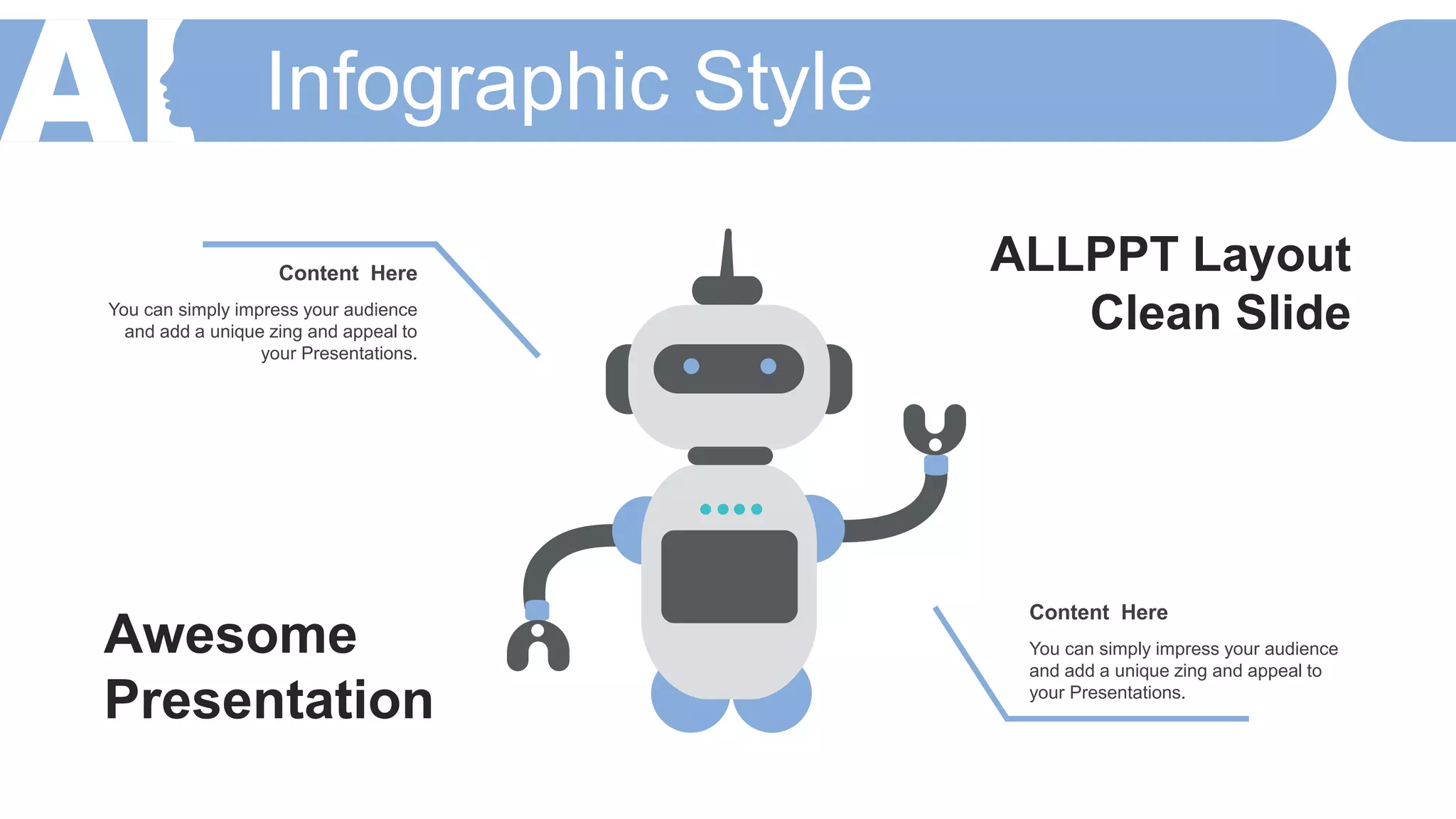 AI

Infographic Style

Content Here

You can simply impress your audience and add a unique zing and appeal to your Presentations.

ALLPPT Layout Clean Slide

Awesome Presentation

Content Here

You can simply impress your audience and add a unique zing and appeal to your Presentations.