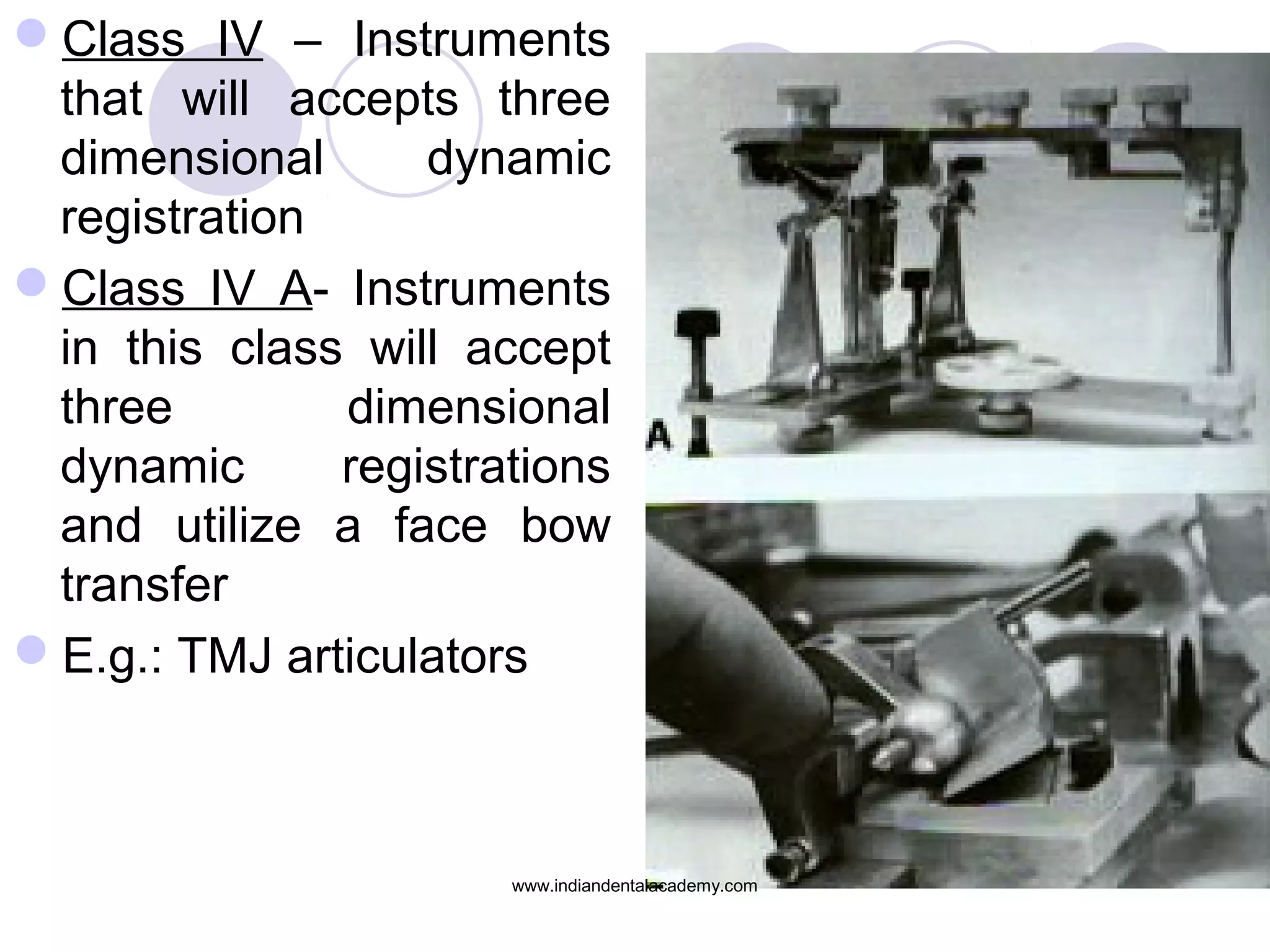 Class IV – Instruments that will accepts three dimensional dynamic registration

Class IV A- Instruments in this class will accept three dimensional dynamic registrations and utilize a face bow transfer

E.g.: TMJ articulators

A

www.indiandentalacademy.com