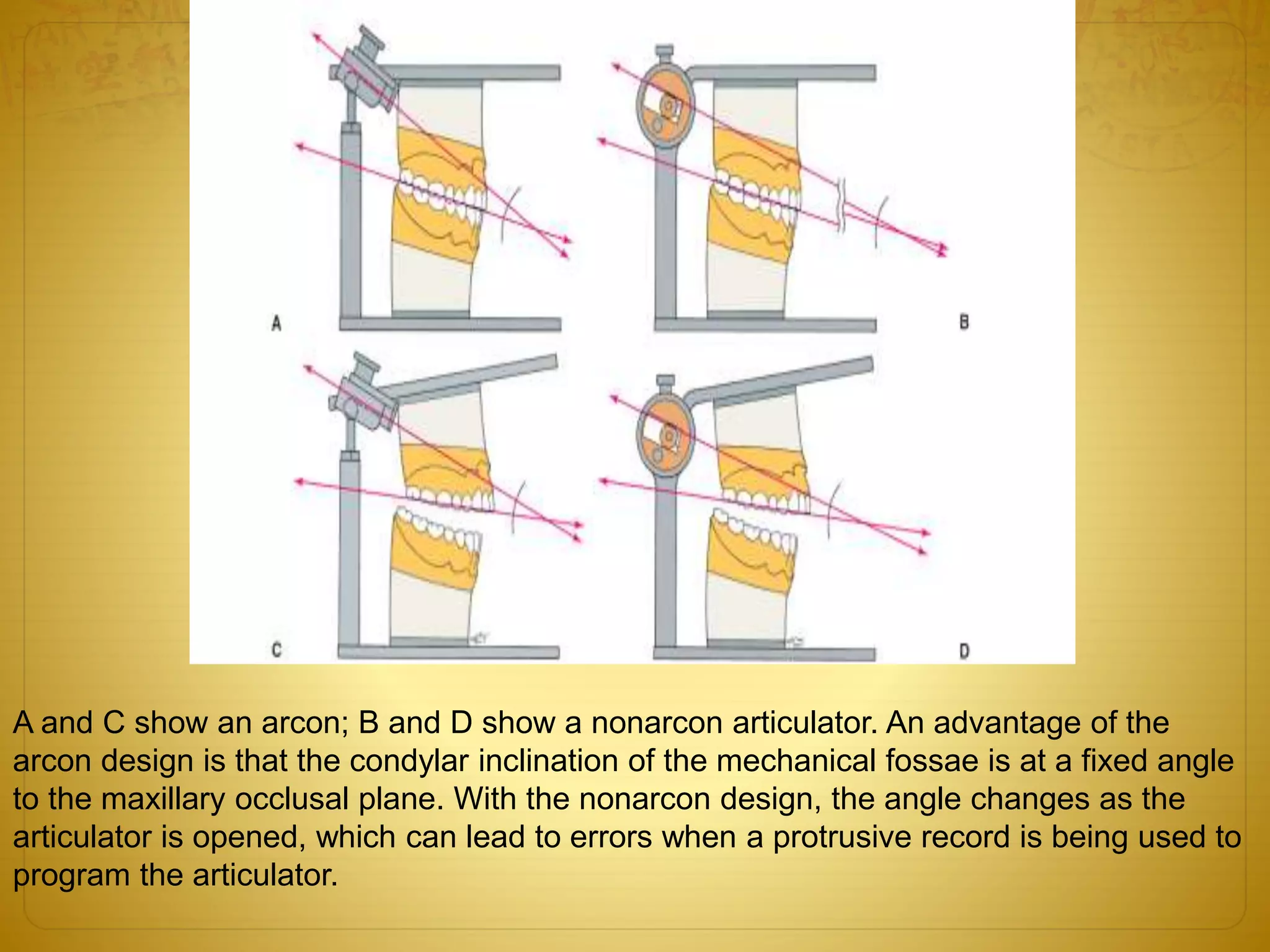 A

B

C

D

A and C show an arcon; B and D show a nonarcon articulator. An advantage of the arcon design is that the condylar inclination of the mechanical fossae is at a fixed angle to the maxillary occlusal plane. With the nonarcon design, the angle changes as the articulator is opened, which can lead to errors when a protrusive record is being used to program the articulator.