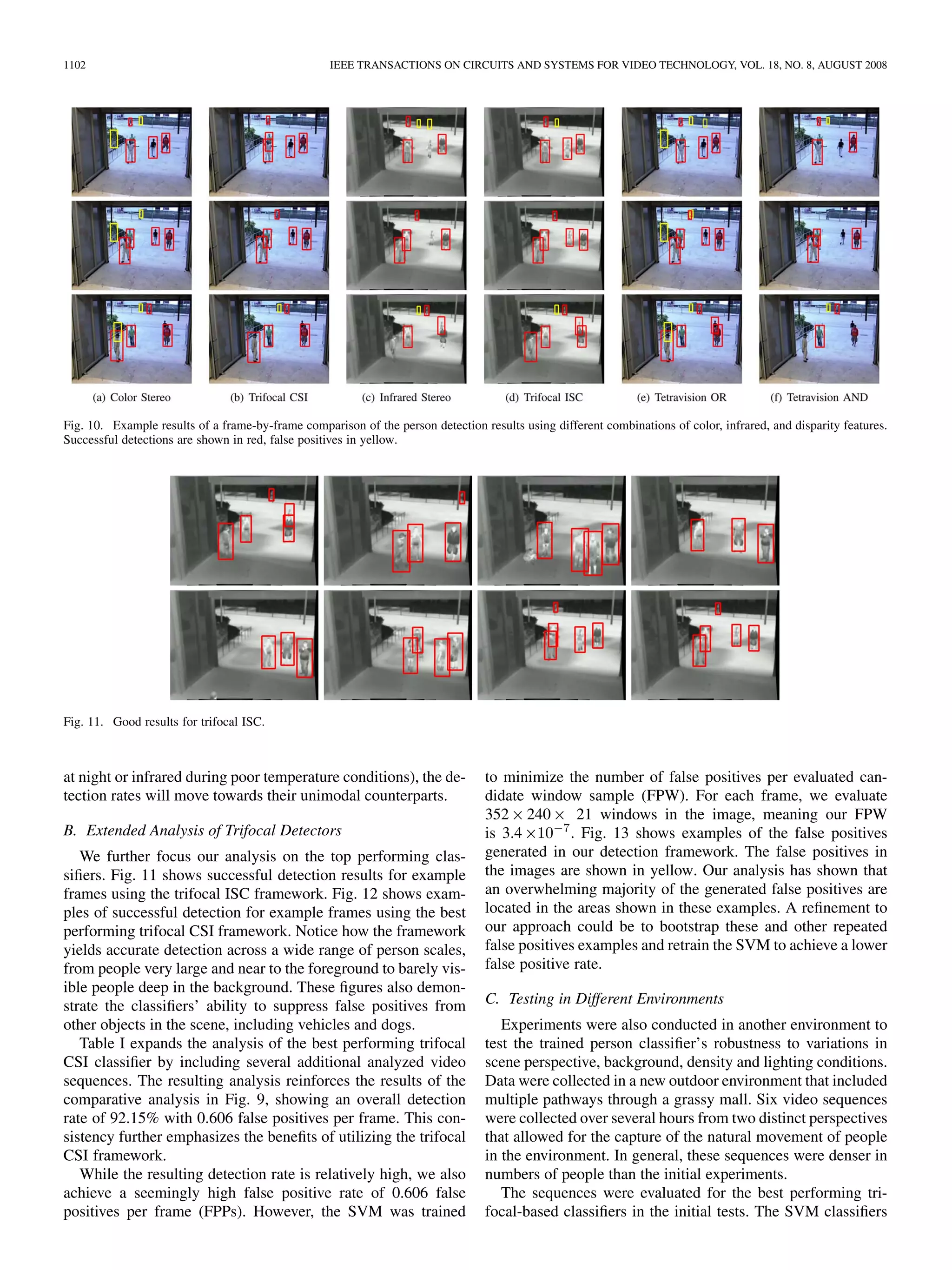 1102 IEEE TRANSACTIONS ON CIRCUITS AND SYSTEMS FOR VIDEO TECHNOLOGY, VOL. 18, NO. 8, AUGUST 2008

(a) Color Stereo (b) Trifocal CSI (c) Infrared Stereo (d) Trifocal ISC (e) Tetravision OR (f) Tetravision AND

Fig. 10. Example results of a frame-by-frame comparison of the person detection results using different combinations of color, infrared, and disparity features. Successful detections are shown in red, false positives in yellow.

Fig. 11. Good results for trifocal ISC.

at night or infrared during poor temperature conditions), the detection rates will move towards their unimodal counterparts.

B. Extended Analysis of Trifocal Detectors

We further focus our analysis on the top performing classifiers. Fig. 11 shows successful detection results for example frames using the trifocal ISC framework. Fig. 12 shows examples of successful detection for example frames using the best performing trifocal CSI framework. Notice how the framework yields accurate detection across a wide range of person scales, from people very large and near to the foreground to barely visible people deep in the background. These figures also demonstrate the classifiers' ability to suppress false positives from other objects in the scene, including vehicles and dogs.

Table I expands the analysis of the best performing trifocal CSI classifier by including several additional analyzed video sequences. The resulting analysis reinforces the results of the comparative analysis in Fig. 9, showing an overall detection rate of 92.15% with 0.606 false positives per frame. This consistency further emphasizes the benefits of utilizing the trifocal CSI framework.

While the resulting detection rate is relatively high, we also achieve a seemingly high false positive rate of 0.606 false positives per frame (FPPs). However, the SVM was trained to minimize the number of false positives per evaluated candidate window sample (FPW). For each frame, we evaluate $352 \times 240 \times 21$ windows in the image, meaning our FPW is $3.4 \times 10^{-7}$. Fig. 13 shows examples of the false positives generated in our detection framework. The false positives in the images are shown in yellow. Our analysis has shown that an overwhelming majority of the generated false positives are located in the areas shown in these examples. A refinement to our approach could be to bootstrap these and other repeated false positives examples and retrain the SVM to achieve a lower false positive rate.

C. Testing in Different Environments

Experiments were also conducted in another environment to test the trained person classifier's robustness to variations in scene perspective, background, density and lighting conditions. Data were collected in a new outdoor environment that included multiple pathways through a grassy mall. Six video sequences were collected over several hours from two distinct perspectives that allowed for the capture of the natural movement of people in the environment. In general, these sequences were denser in numbers of people than the initial experiments.

The sequences were evaluated for the best performing trifocal-based classifiers in the initial tests. The SVM classifiers