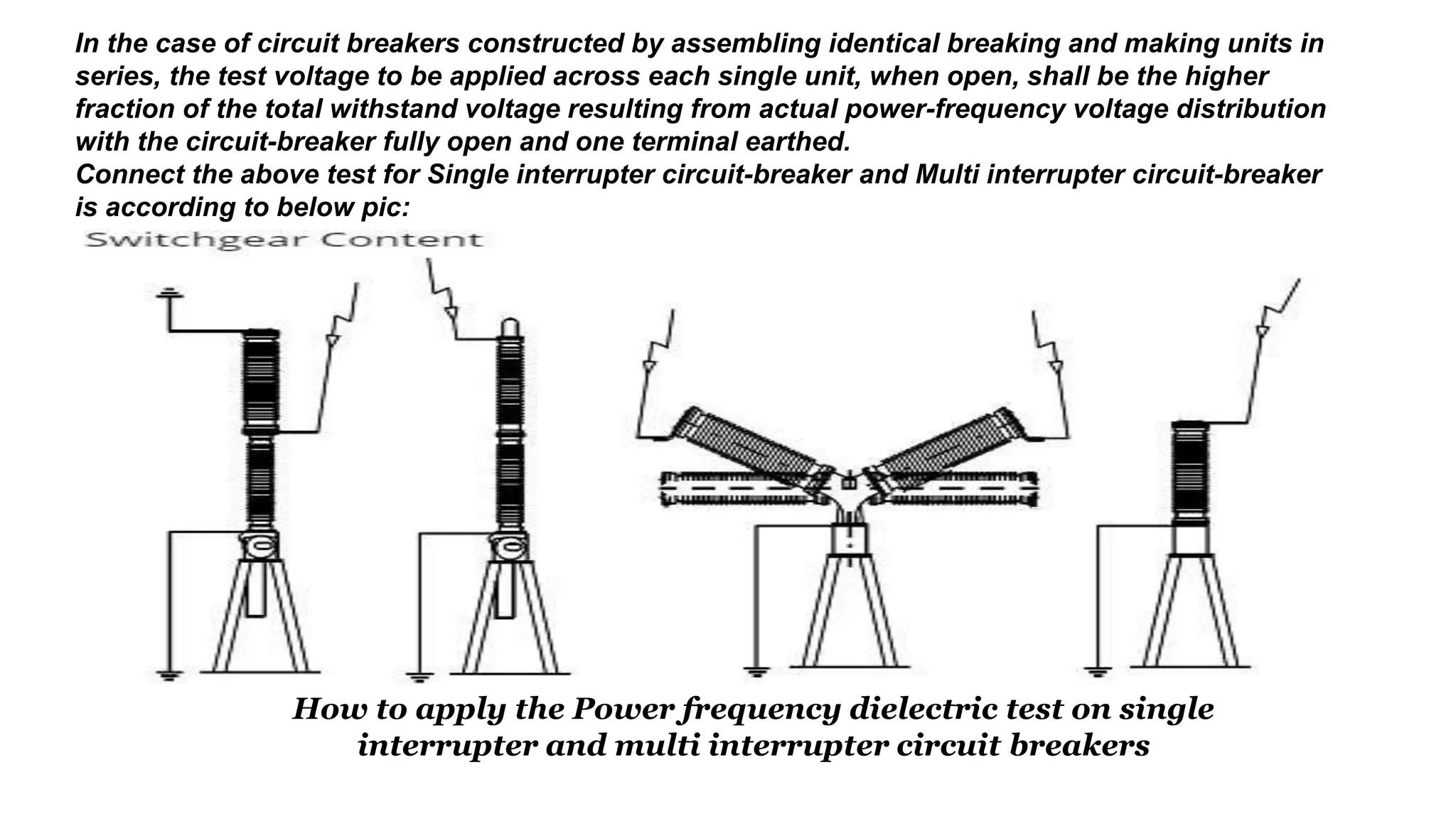 In the case of circuit breakers constructed by assembling identical breaking and making units in series, the test voltage to be applied across each single unit, when open, shall be the higher fraction of the total withstand voltage resulting from actual power-frequency voltage distribution with the circuit-breaker fully open and one terminal earthed.

Connect the above test for Single interrupter circuit-breaker and Multi interrupter circuit-breaker is according to below pic:

Switchgear Content

How to apply the Power frequency dielectric test on single interrupter and multi interrupter circuit breakers