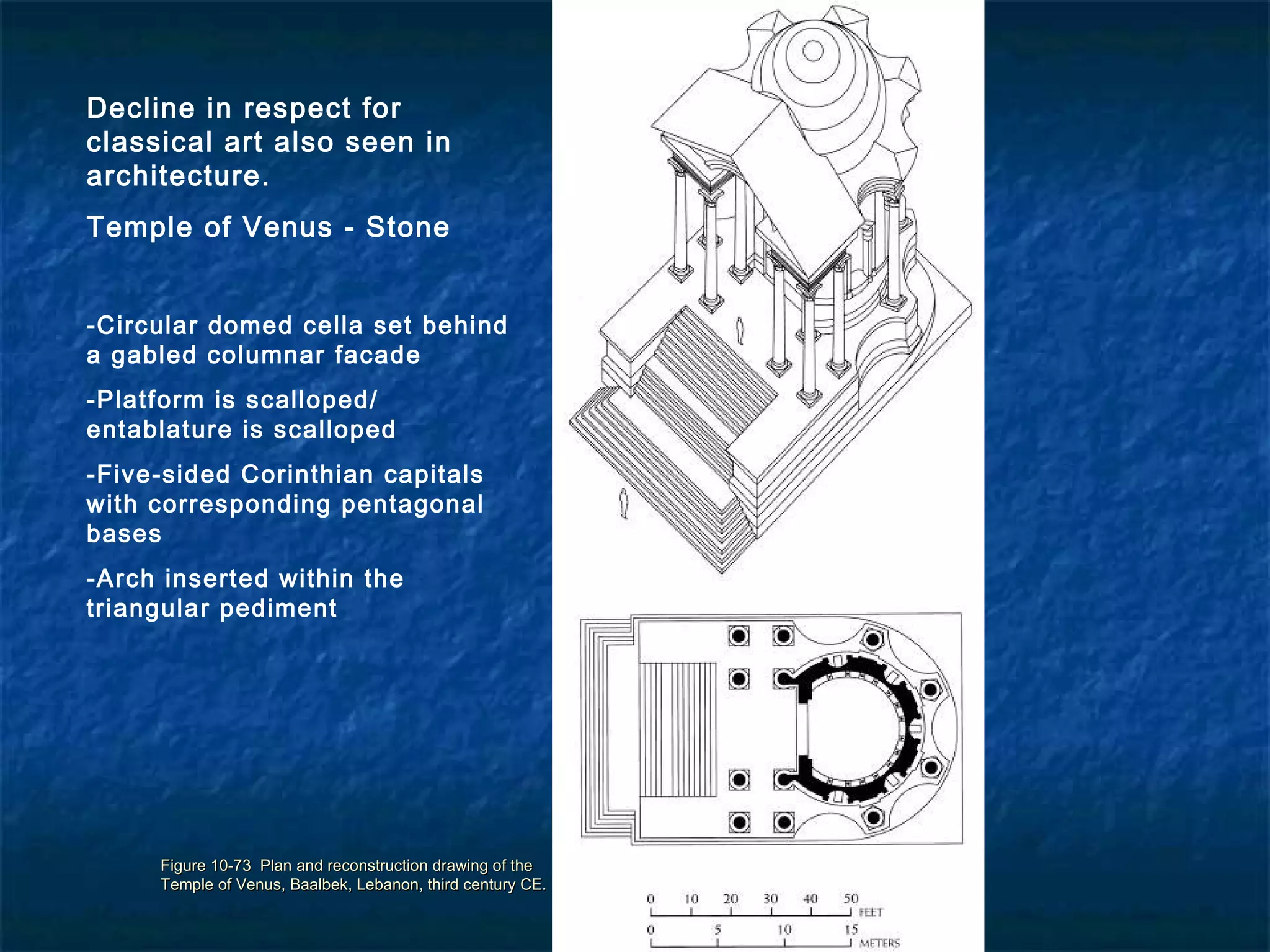 Decline in respect for classical art also seen in architecture.

Temple of Venus - Stone

-Circular domed cella set behind a gabled columnar facade

-Platform is scalloped/ entablature is scalloped

-Five-sided Corinthian capitals with corresponding pentagonal bases

-Arch inserted within the triangular pediment

Figure 10-73 Plan and reconstruction drawing of the Temple of Venus, Baalbek, Lebanon, third century CE.

0 10 20 30 40 50 FEET
0 5 10 15 METERS