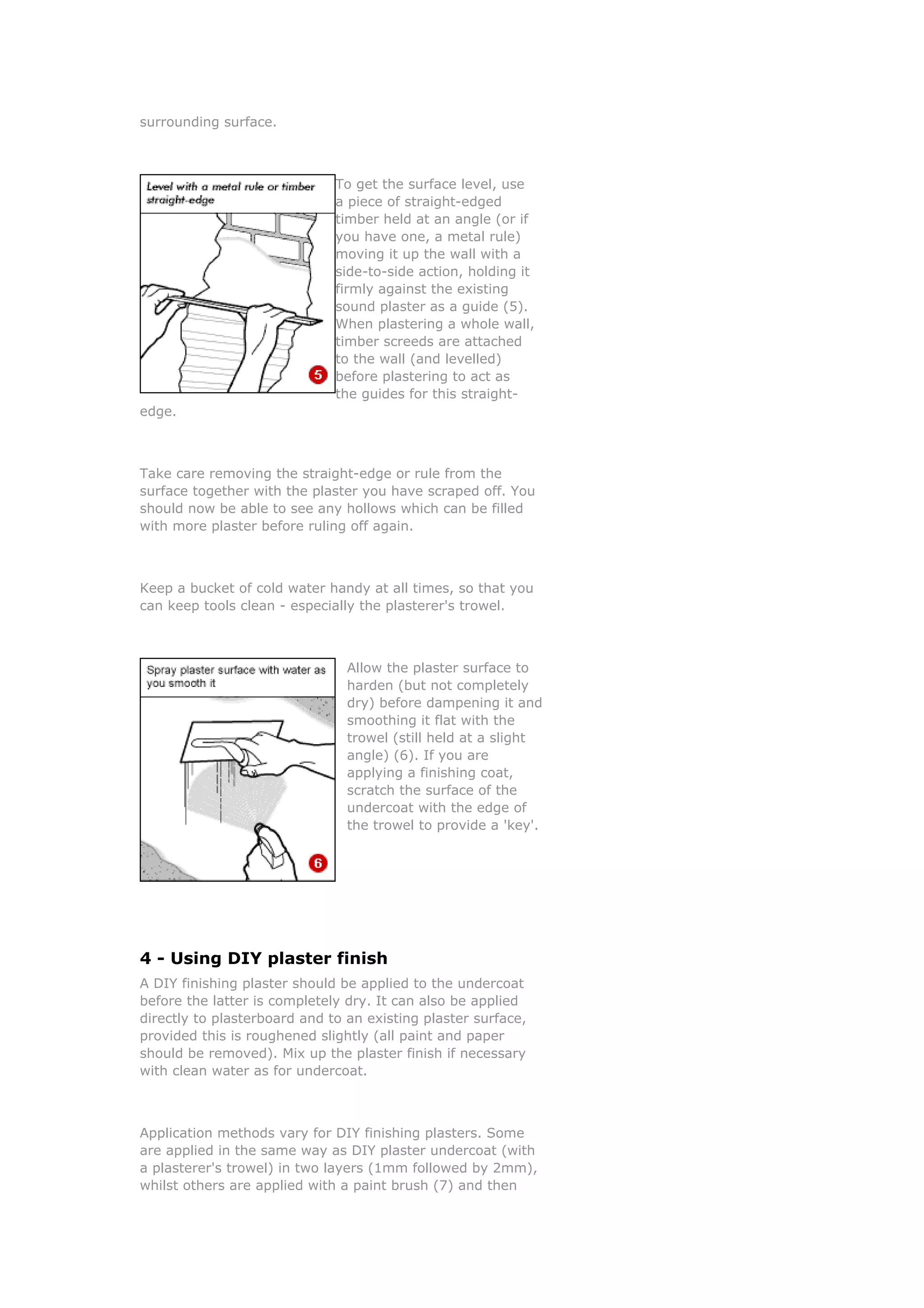 surrounding surface.

Level with a metal rule or timber straight-edge

5

To get the surface level, use a piece of straight-edged timber held at an angle (or if you have one, a metal rule) moving it up the wall with a side-to-side action, holding it firmly against the existing sound plaster as a guide (5). When plastering a whole wall, timber screeds are attached to the wall (and levelled) before plastering to act as the guides for this straight-edge.

Take care removing the straight-edge or rule from the surface together with the plaster you have scraped off. You should now be able to see any hollows which can be filled with more plaster before ruling off again.

Keep a bucket of cold water handy at all times, so that you can keep tools clean - especially the plasterer's trowel.

Spray plaster surface with water as you smooth it

6

Allow the plaster surface to harden (but not completely dry) before dampening it and smoothing it flat with the trowel (still held at a slight angle) (6). If you are applying a finishing coat, scratch the surface of the undercoat with the edge of the trowel to provide a 'key'.

4 - Using DIY plaster finish

A DIY finishing plaster should be applied to the undercoat before the latter is completely dry. It can also be applied directly to plasterboard and to an existing plaster surface, provided this is roughened slightly (all paint and paper should be removed). Mix up the plaster finish if necessary with clean water as for undercoat.

Application methods vary for DIY finishing plasters. Some are applied in the same way as DIY plaster undercoat (with a plasterer's trowel) in two layers (1mm followed by 2mm), whilst others are applied with a paint brush (7) and then